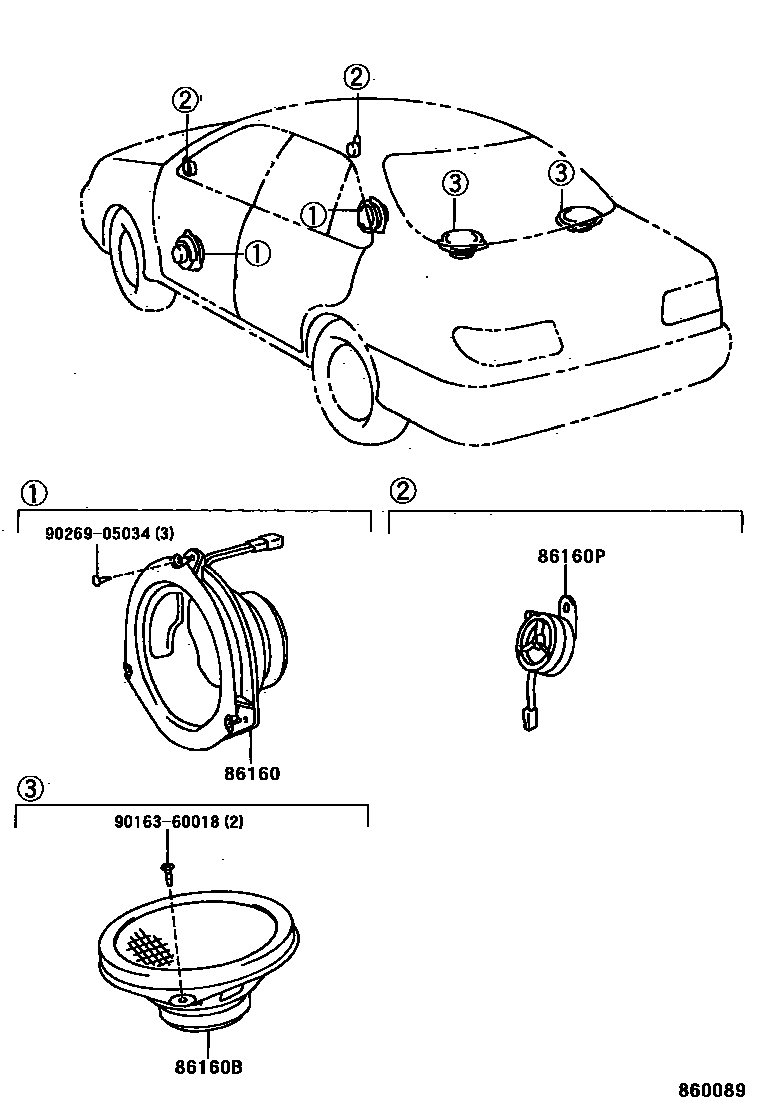 ②
②
①
①
③
③

①
90269-05034 (3)
86160

②
86160P

③
90163-60018 (2)
86160B

860089