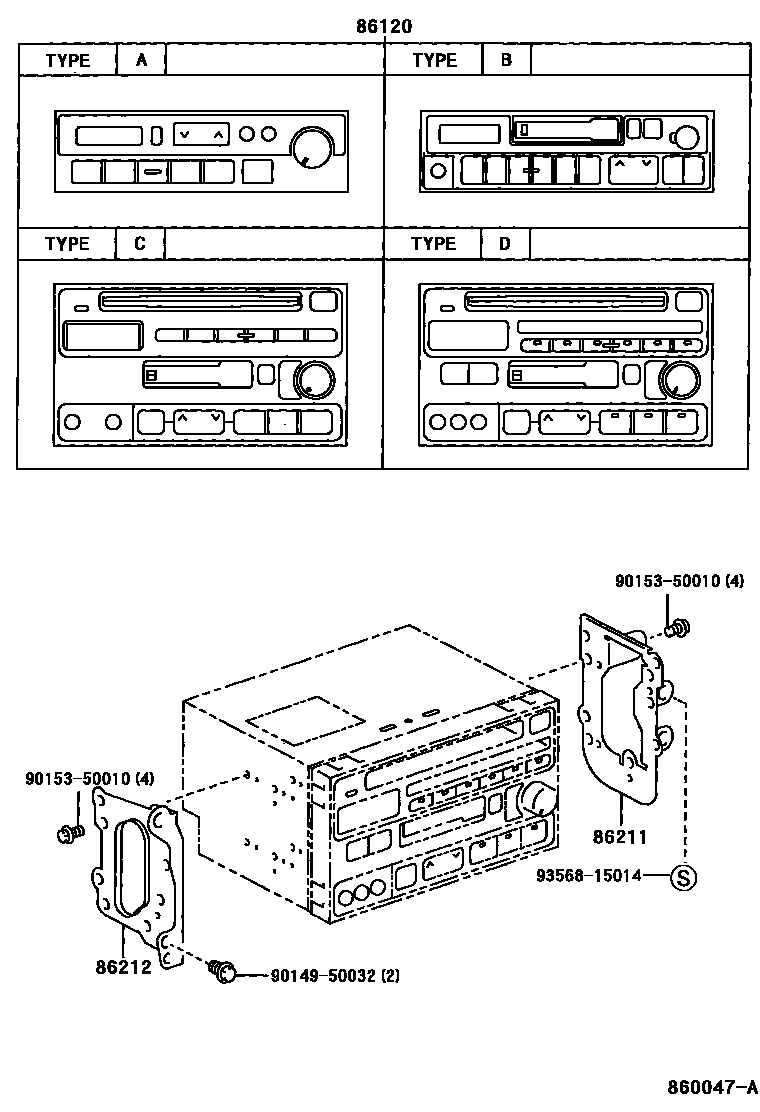 86120

TYPE A

TYPE B

TYPE C

TYPE D

90153-50010 (4)

90153-50010 (4)

86211

93568-15014 S

86212

90149-50032 (2)

860047-A