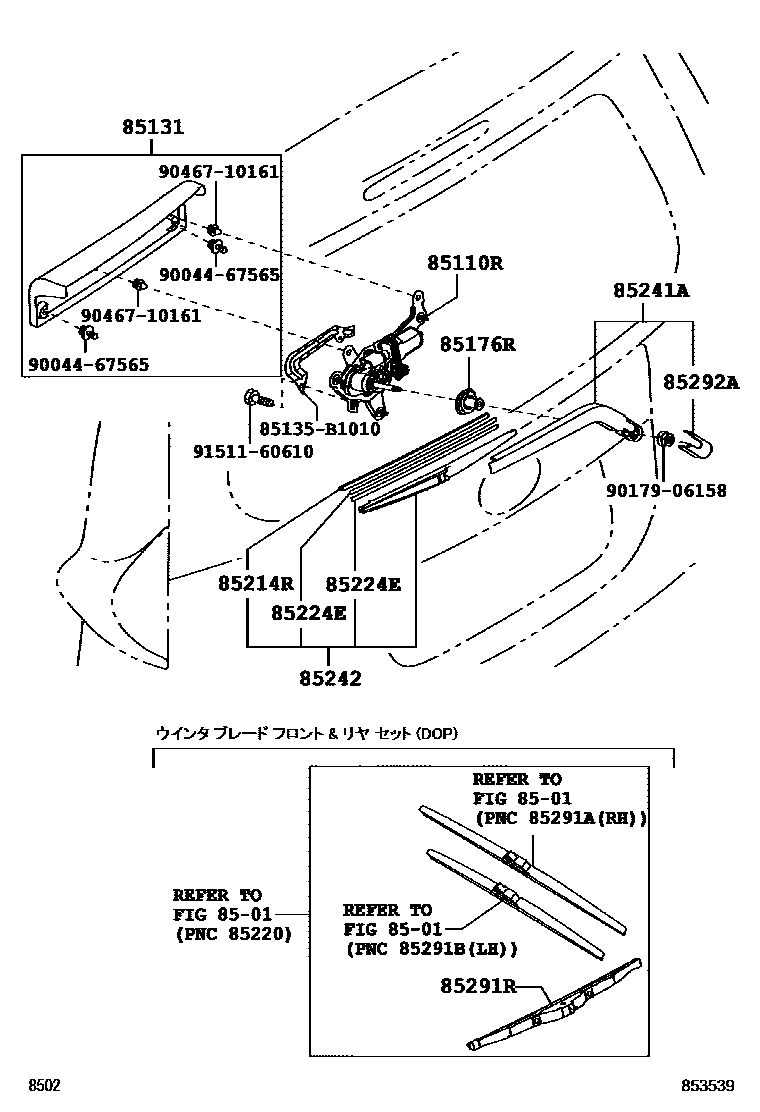 85131
90467-10161
90044-67565
90467-10161
90044-67565
85110R
85241A
85176R
85292A
85135-B1010
91511-60610
90179-06158
85214R
85224E
85224E
85242

ウインタ ブレード フロント & リヤ セット (DOP)

REFER TO
FIG 85-01
(PNC 85291A(RH))

REFER TO
FIG 85-01
(PNC 85220)

REFER TO
FIG 85-01
(PNC 85291B(LH))

85291R

8502
853539