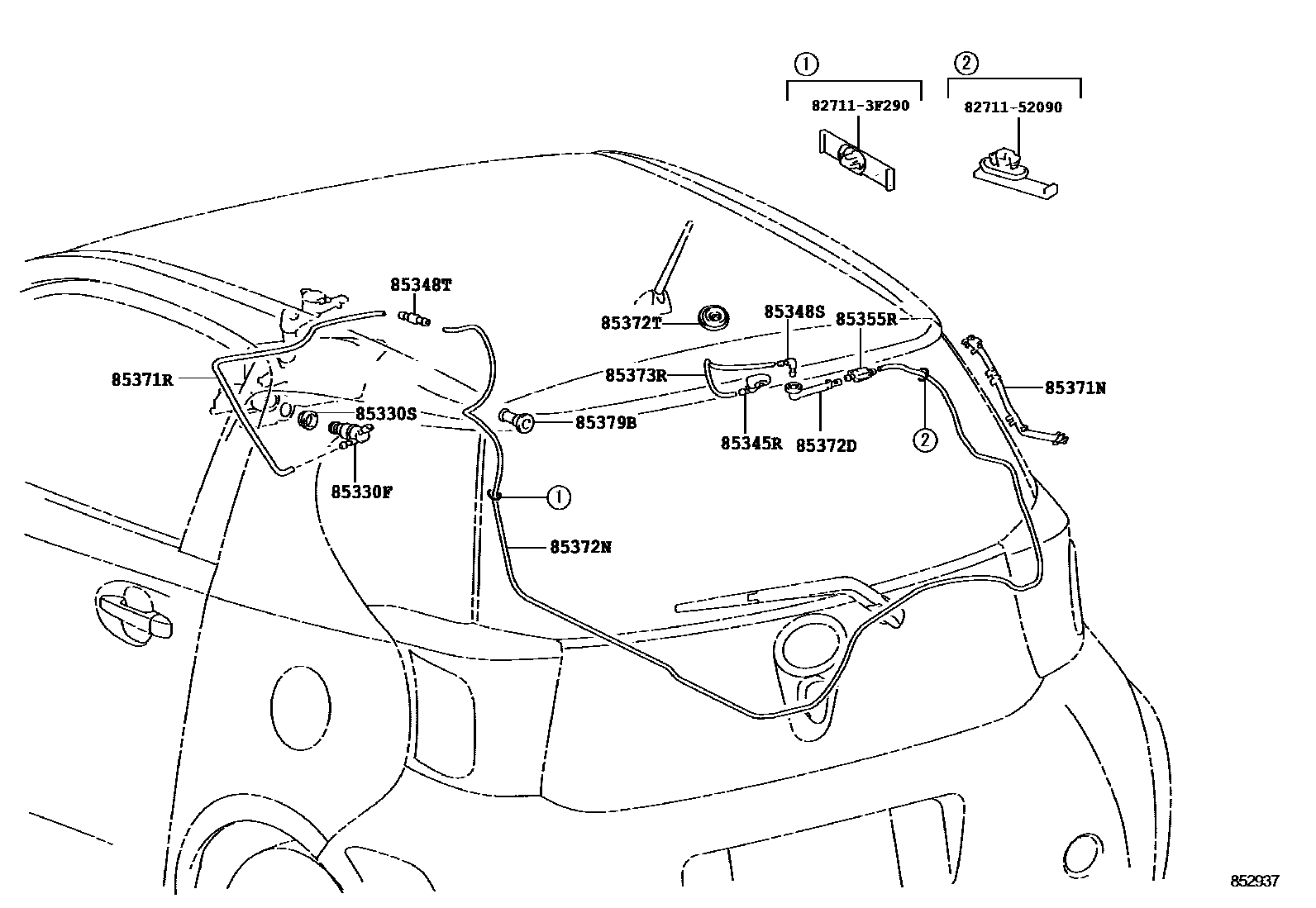 ①
82711-3F290

②
82711-52090

85348T
85372T
85348S
85355R
85371R
85373R
85371N
85330S
85379B
85345R
85372D
②
85330F
①
85372N
852937