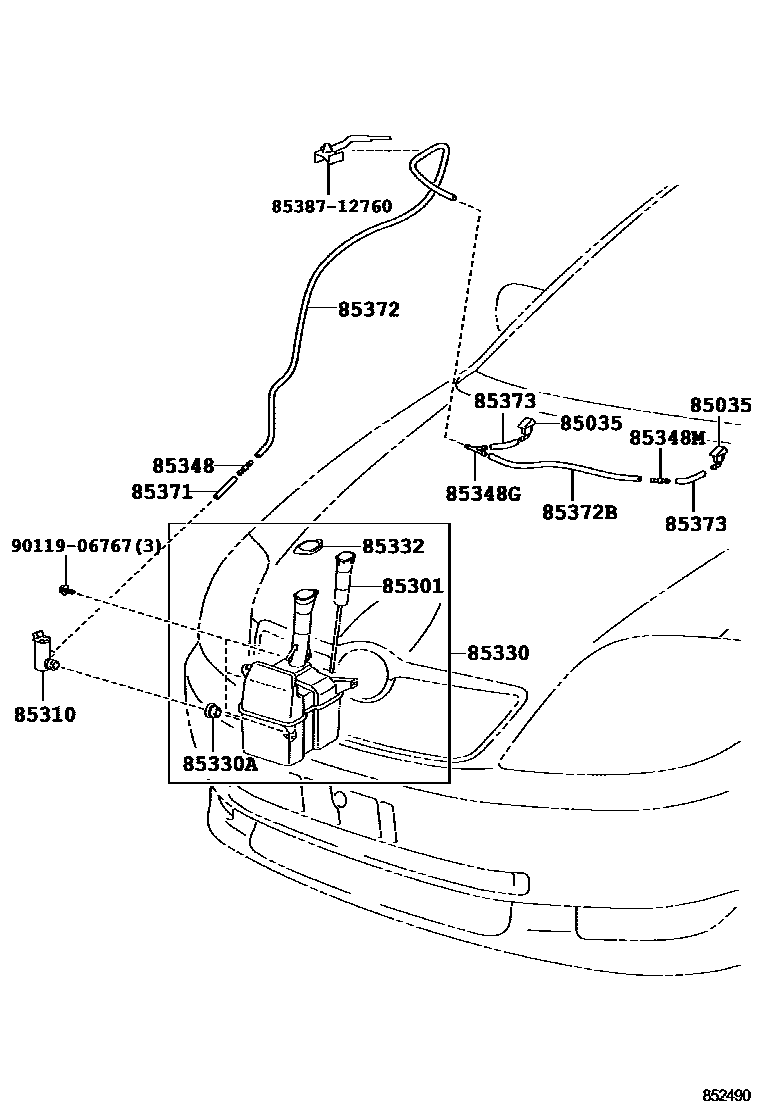 85387-12760
85372
85373
85035
85035
85348M
85348
85371
85348G
85372B
85373
90119-06767(3)
85332
85301
85330
85310
85330A
852490