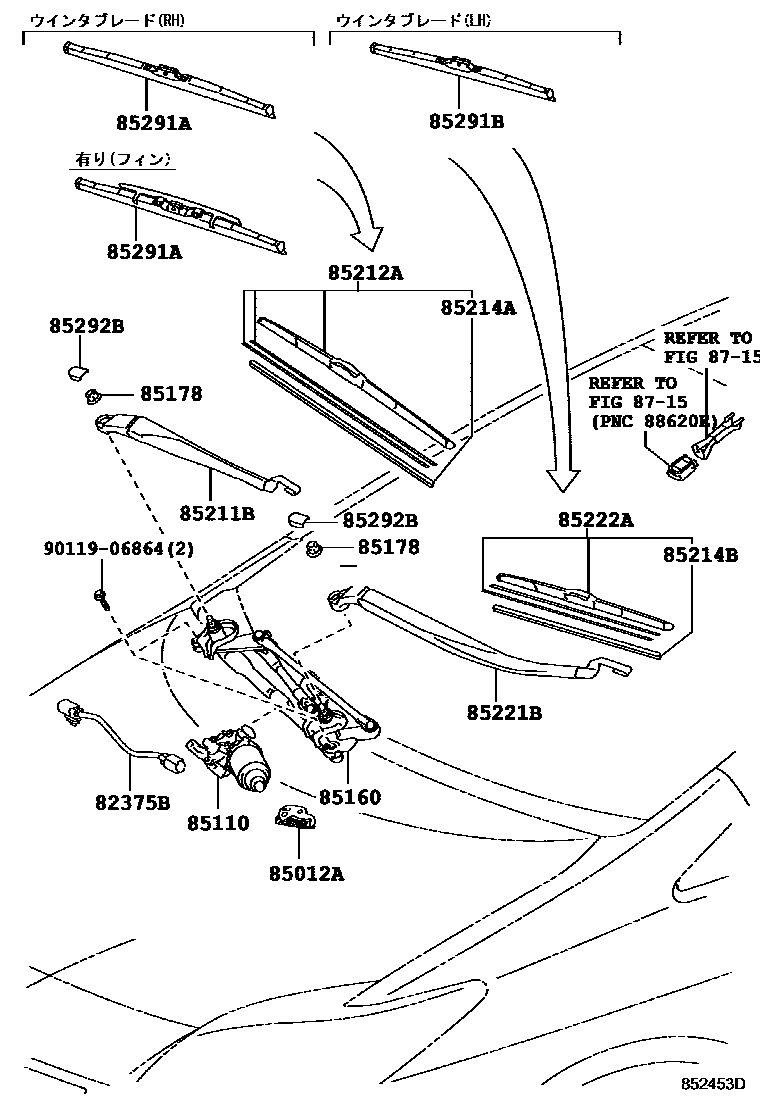 ウインタブレード(RH)

ウインタブレード(LH)

85291A

85291B

有り(フィン)

85291A

85212A

85214A

85292B

85178

REFER TO FIG 87-15

REFER TO FIG 87-15 (PNC 88620E)

85211B

85292B

85178

90119-06864(2)

85222A

85214B

85221B

82375B

85110

85160

85012A

852453D