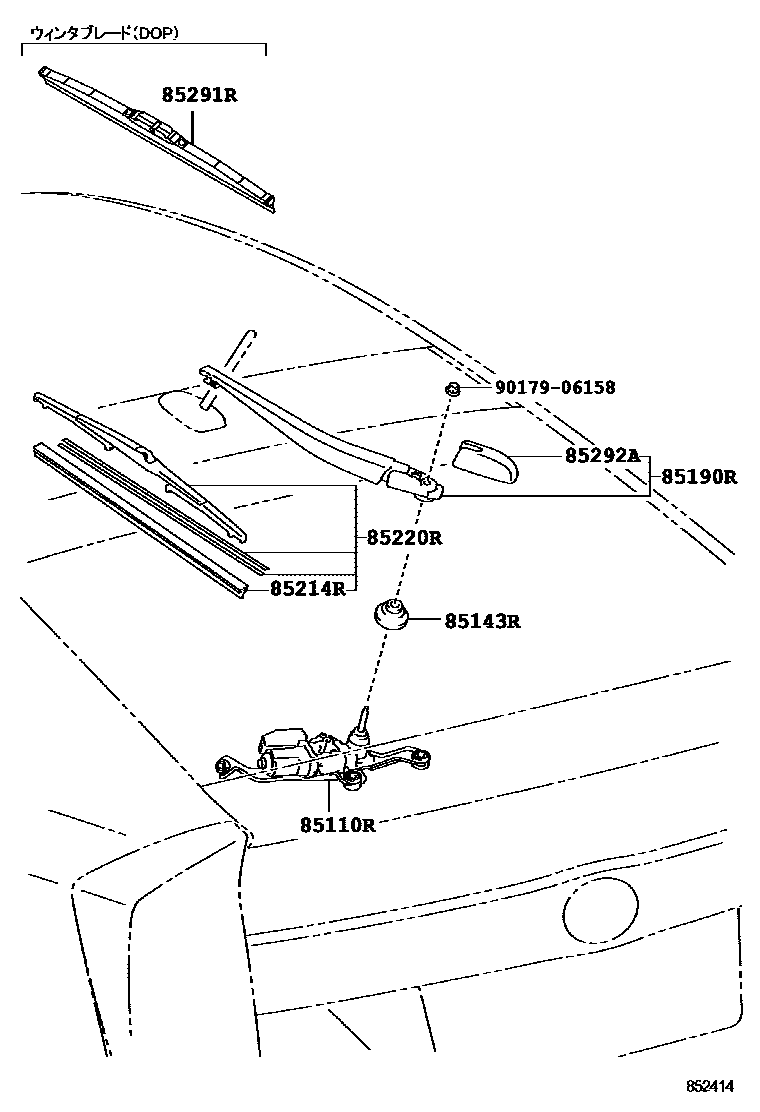 ウィンタブレード(DOP)

85291R

90179-06158

85292A

85190R

85220R

85214R

85143R

85110R

852414