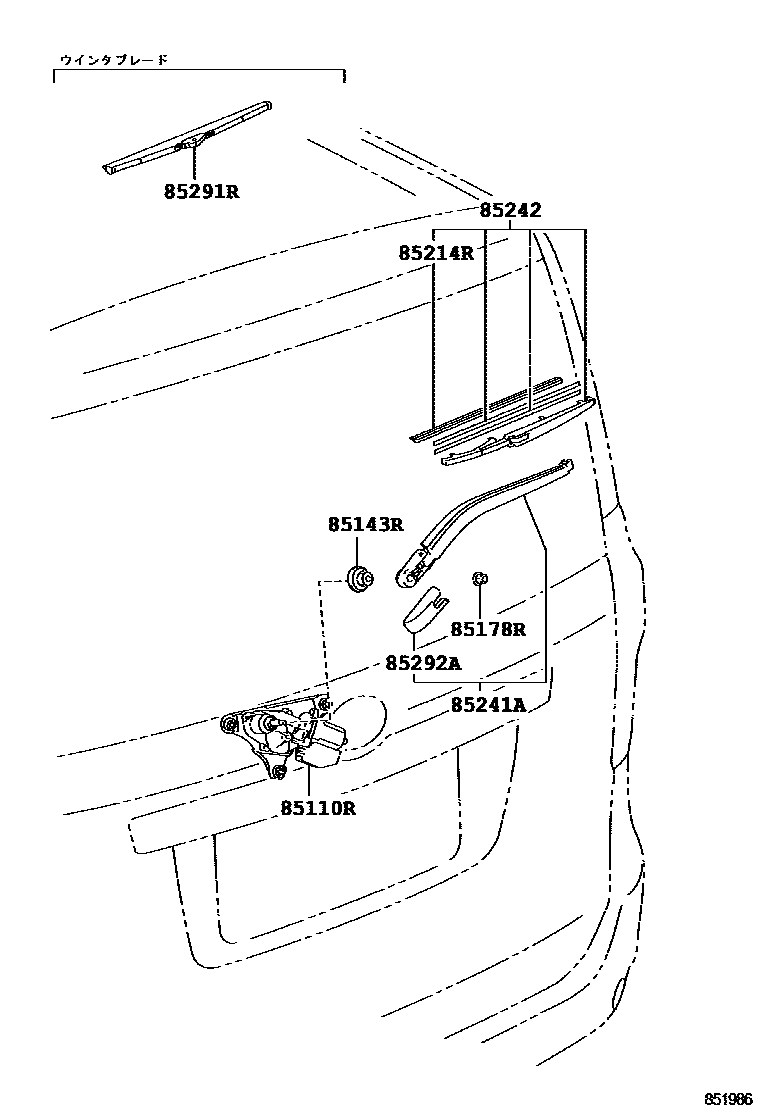 ウインタブレード

85291R

85242

85214R

85143R

85178R

85292A

85241A

85110R

851986