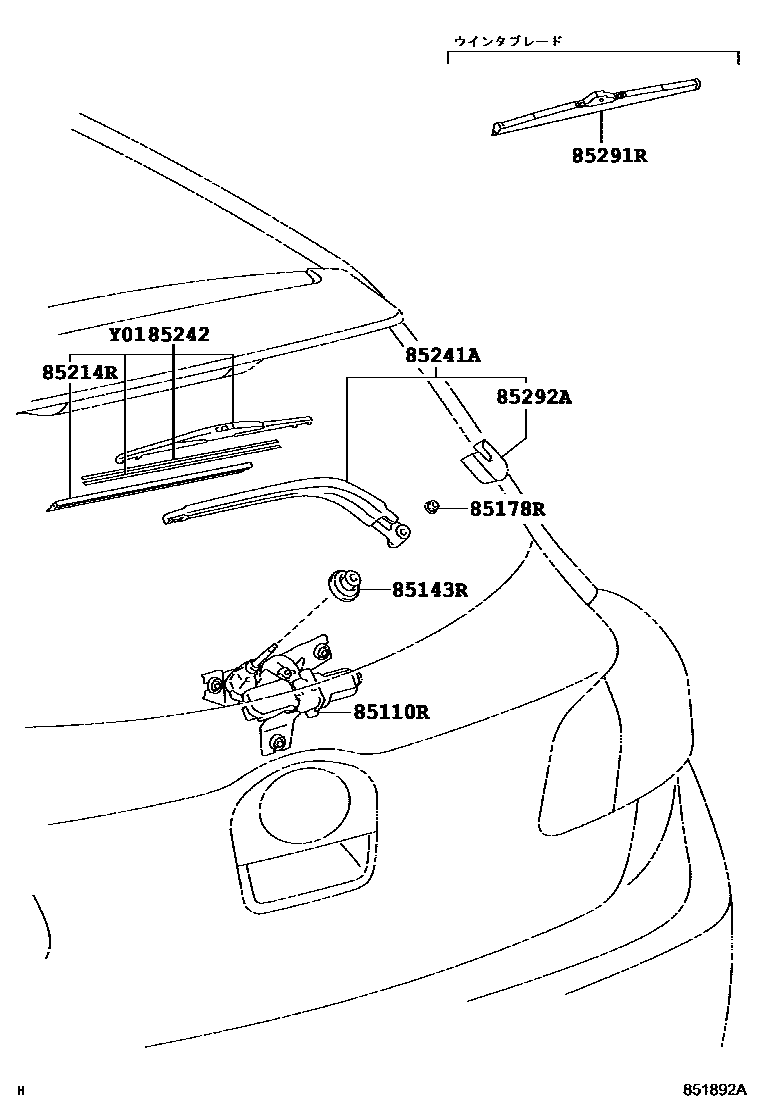 ウインタブレード

85291R

Y0185242

85214R

85241A

85292A

85178R

85143R

85110R

H

851892A