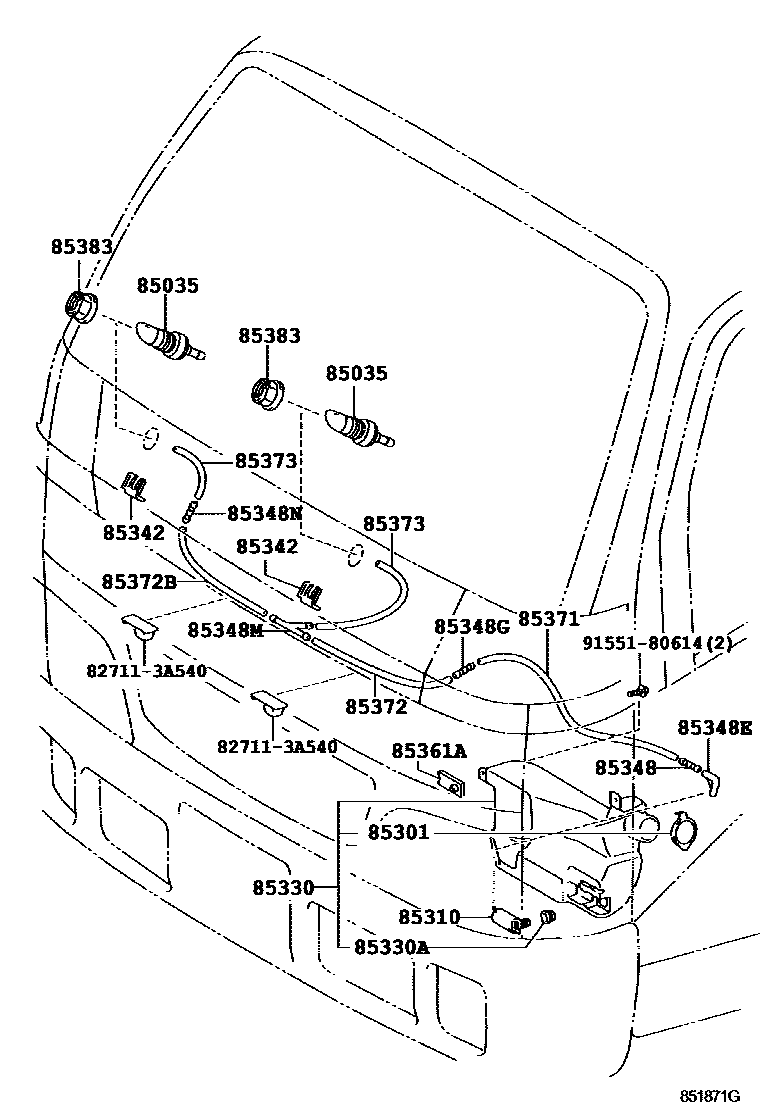 85383
85035
85383
85035
85373
85348N
85342
85373
85342
85372B
85348M
85348G
85371
91551-80614(2)
82711-3A540
85372
82711-3A540
85361A
85348E
85348
85301
85330
85310
85330A
851871G