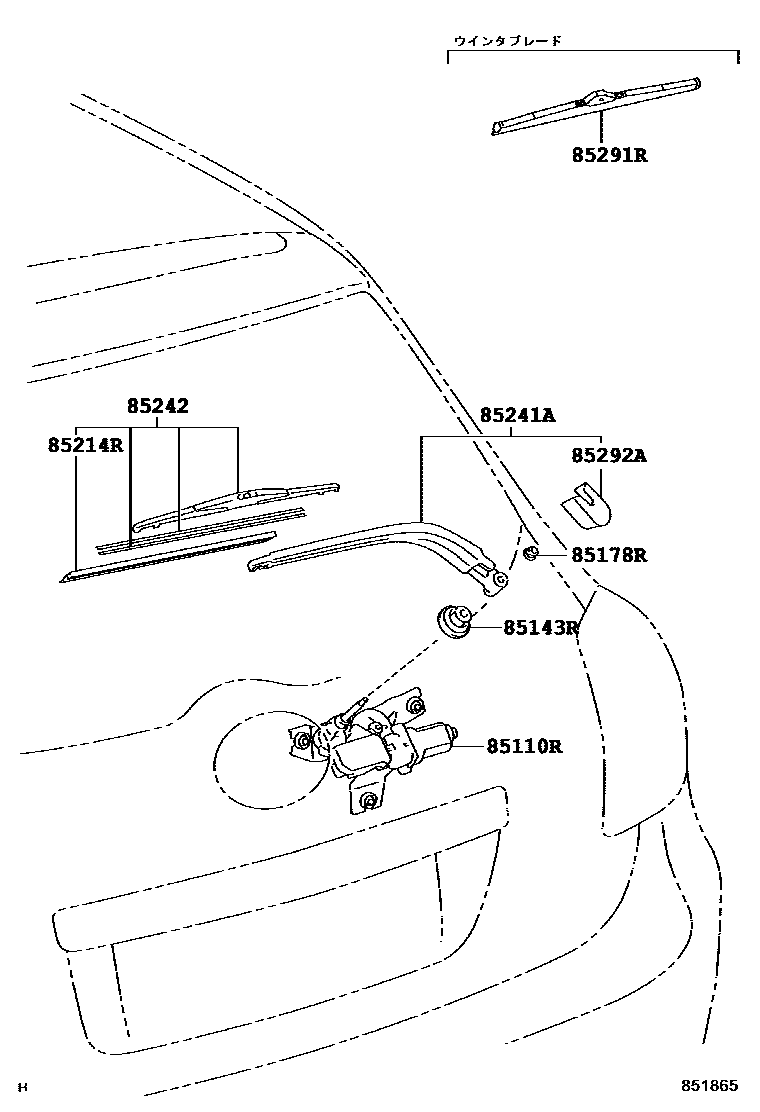 ウインタブレード

85291R

85242

85214R

85241A

85292A

85178R

85143R

85110R

H

851865