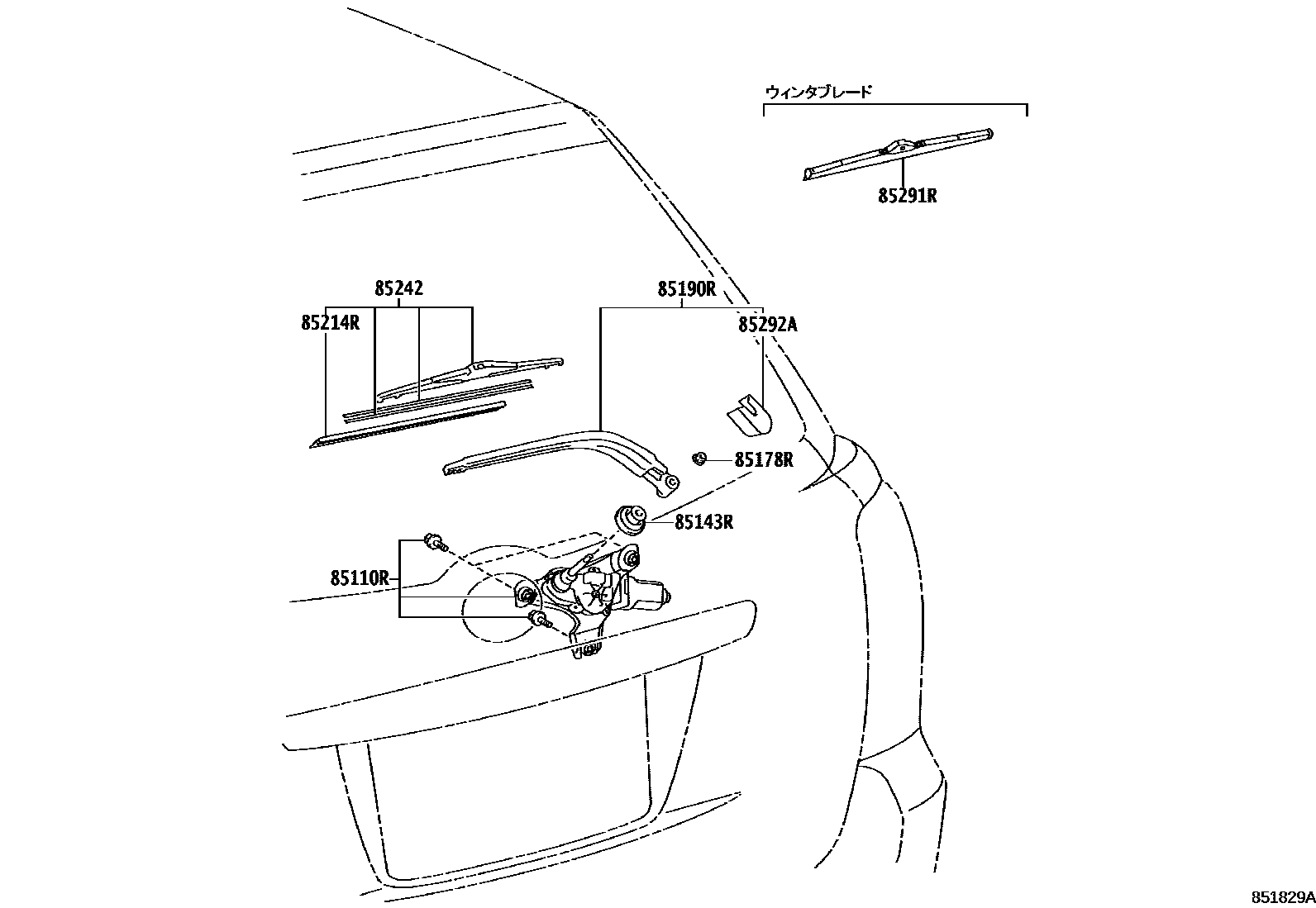 ウィンタブレード

85291R

85242

85214R

85190R

85292A

85178R

85143R

85110R

851829A