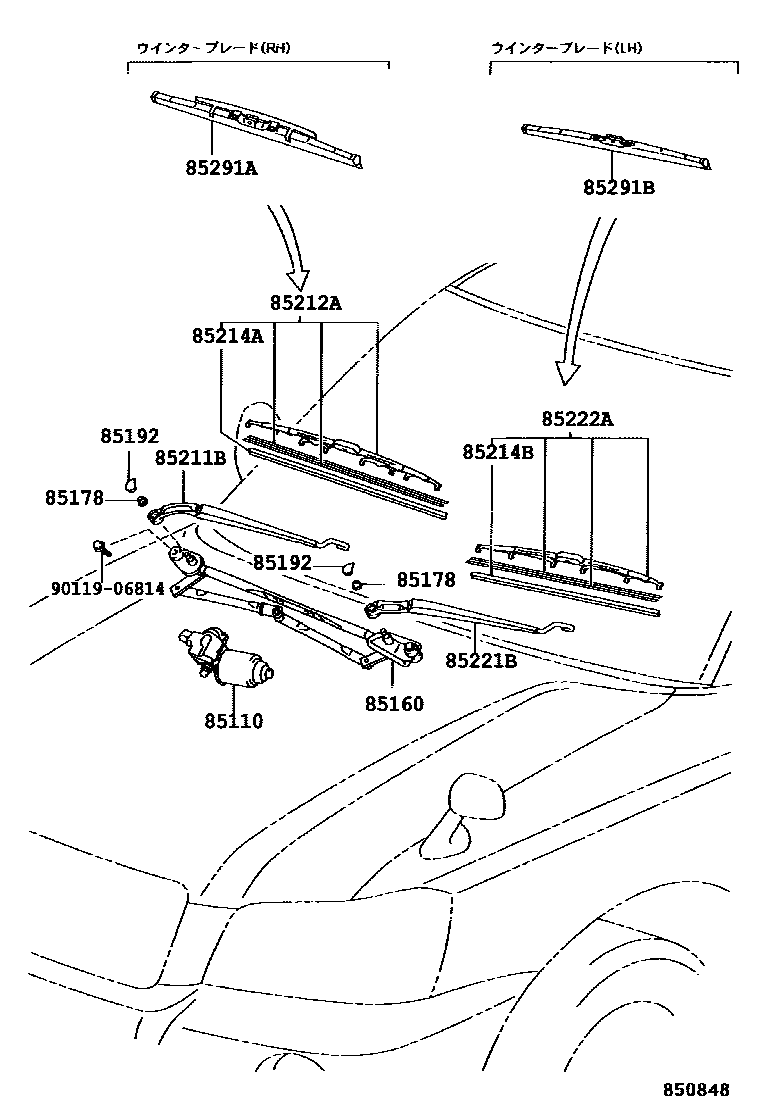 ウインターブレード(RH)

ウインターブレード(LH)

85291A

85291B

85212A

85214A

85222A

85214B

85192

85211B

85178

85192

85178

90119-06814

85221B

85160

85110

850848