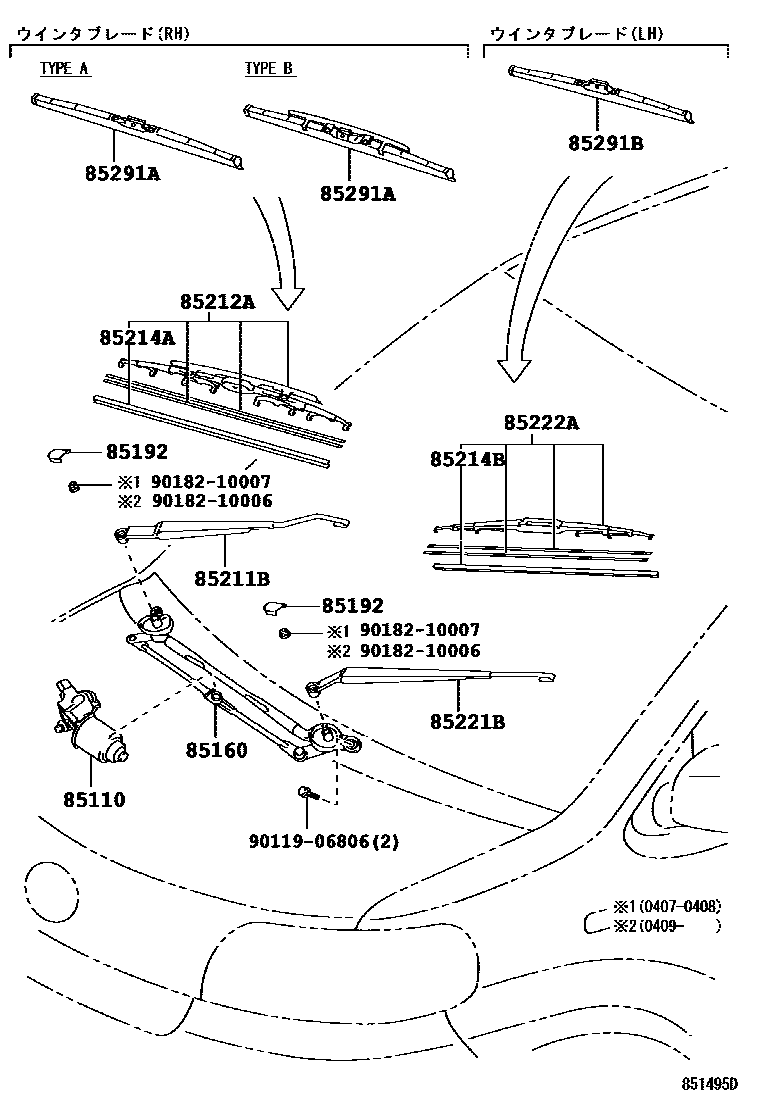 ウインタブレード(RH)

TYPE A

TYPE B

85291A

85291A

ウインタブレード(LH)

85291B

85212A

85214A

85192

※1 90182-10007
※2 90182-10006

85211B

85222A

85214B

85192

※1 90182-10007
※2 90182-10006

85221B

85160

85110

90119-06806(2)

※1(0407-0408)
※2(0409- )

851495D