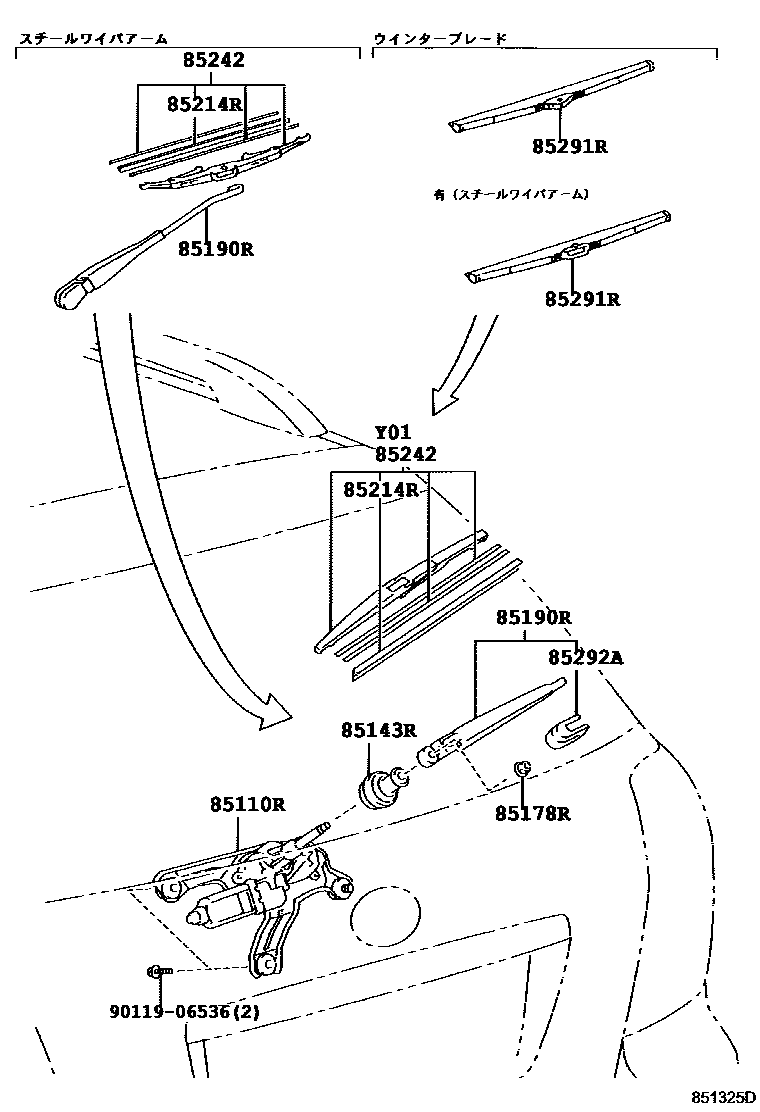 スチールワイパアーム
85242
85214R
85190R

ウインターブレード
85291R
有（スチールワイパアーム）
85291R

Y01
85242
85214R
85190R
85292A
85143R
85178R
85110R
90119-06536(2)

851325D