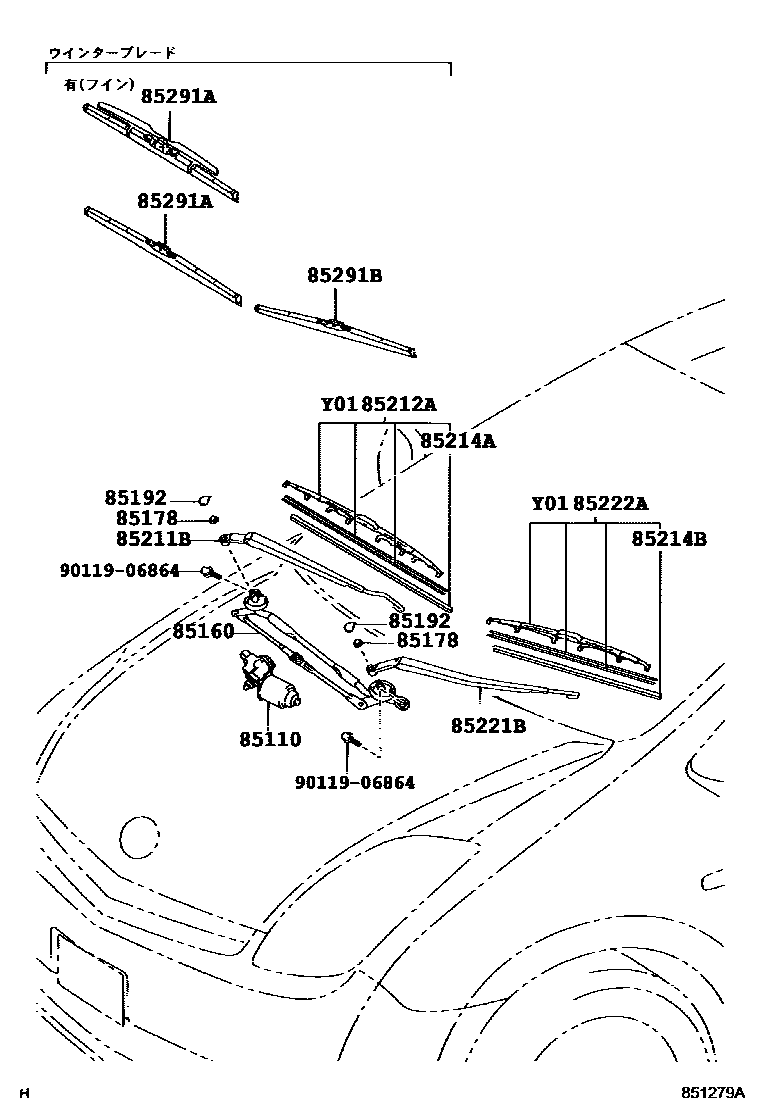 ウインターブレード
有(フイン)
85291A
85291A
85291B
Y01 85212A
85214A
85192
85178
85211B
90119-06864
Y01 85222A
85214B
85160
85192
85178
85110
85221B
90119-06864
H
851279A