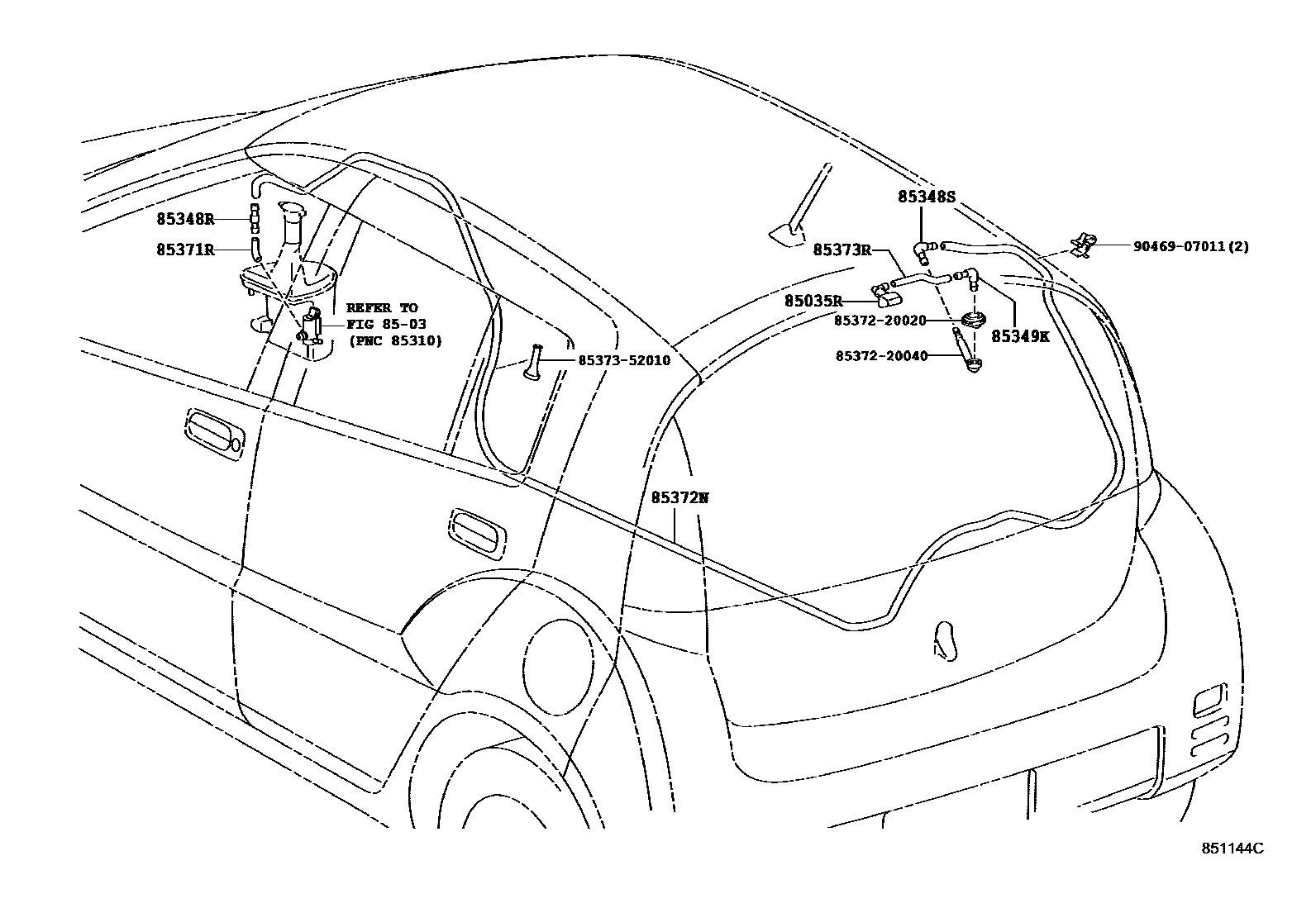 85348R
85371R
REFER TO
FIG 85-03
(PNC 85310)
85373-52010
85348S
85373R
90469-07011(2)
85035R
85372-20020
85349K
85372-20040
85372N
851144C