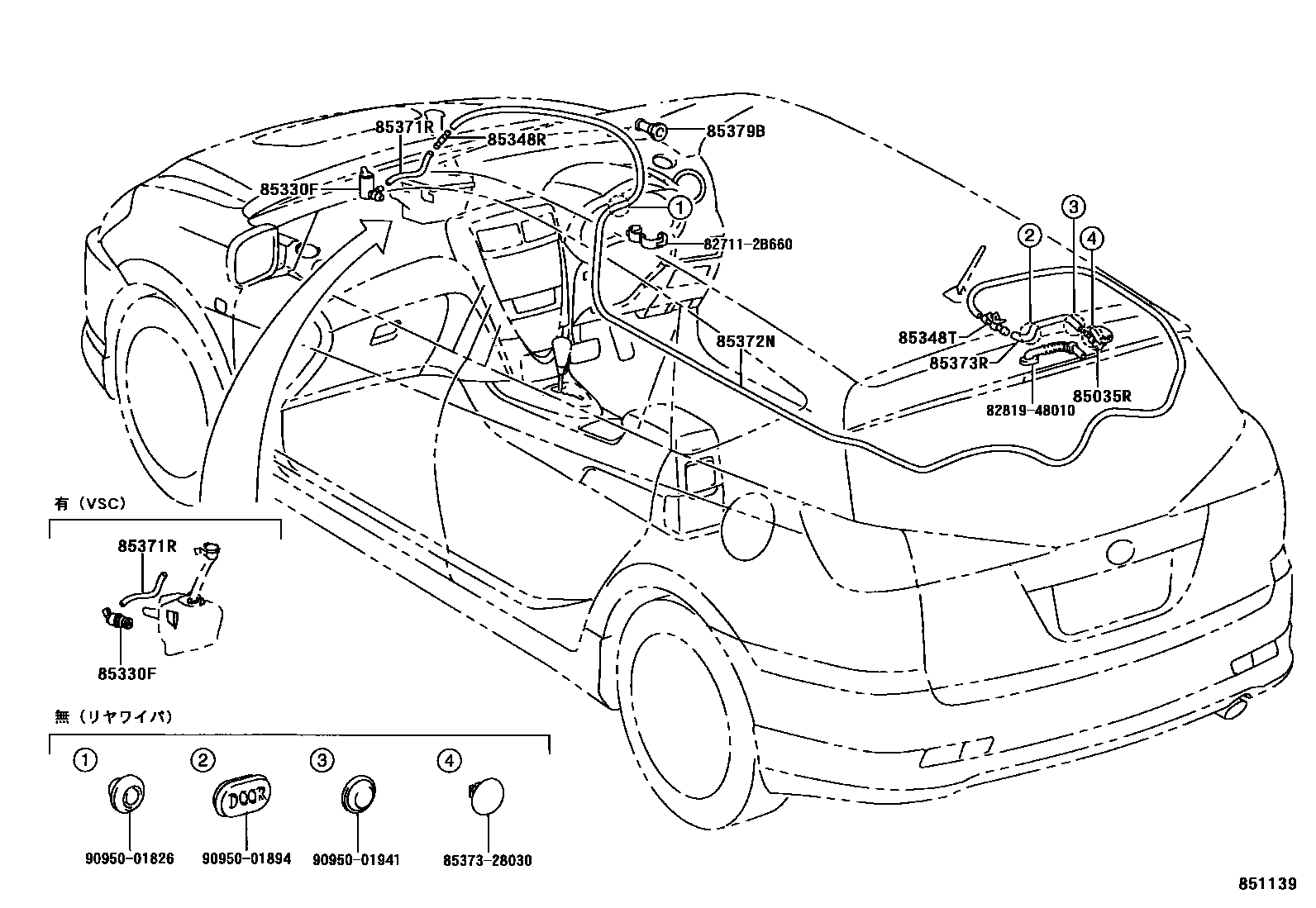 85371R
85348R
85379B
85330F
1
82711-2B660
3
2
4
85372N
85348T
85373R
85035R
82819-48010
有（VSC）
85371R
85330F
無（リヤワイパ）
1
2
3
4
DOOR
90950-01826
90950-01894
90950-01941
85373-28030
851139