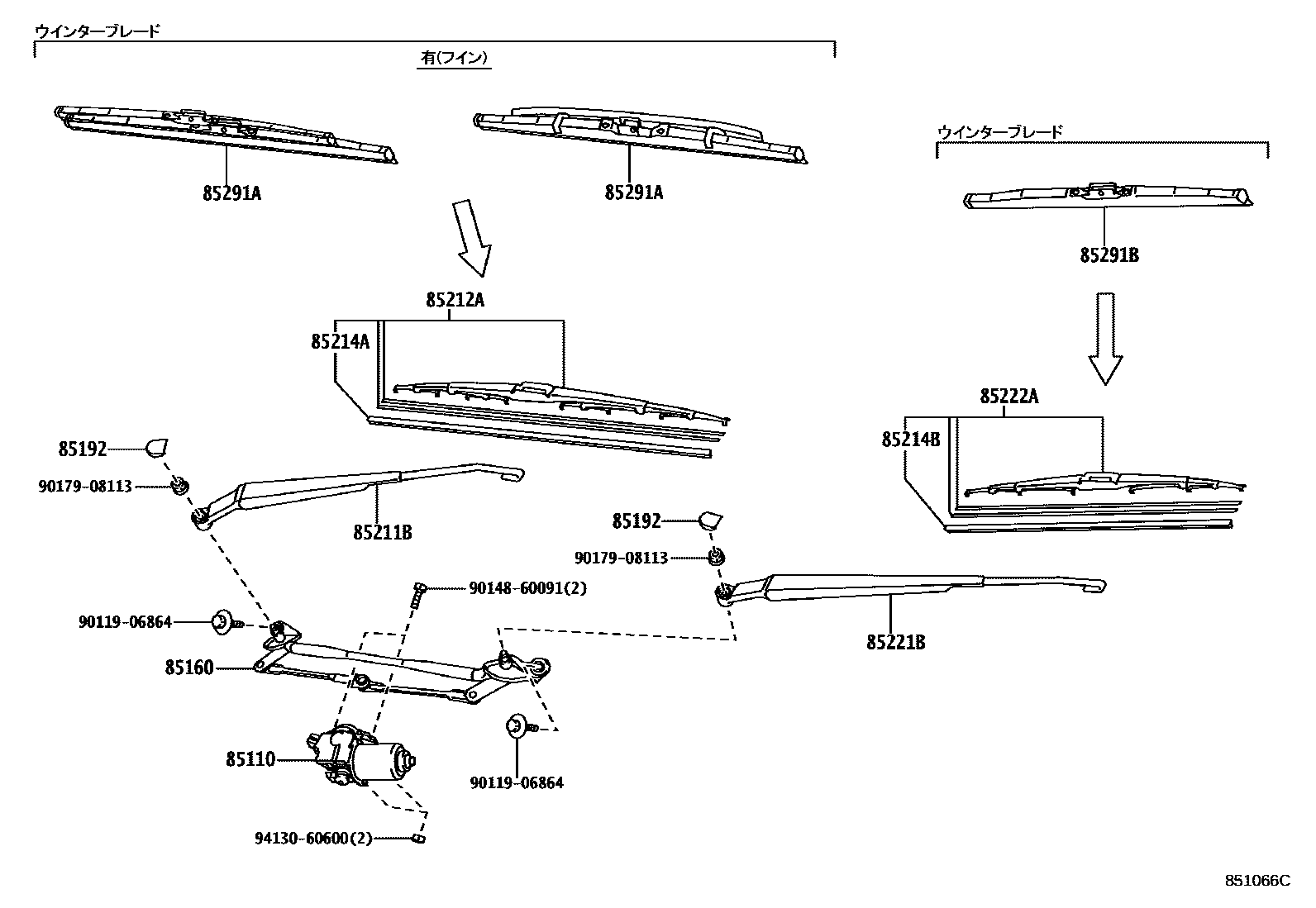 ウインターブレード

有(フイン)

85291A

85291A

ウインターブレード

85291B

85212A

85214A

85222A

85214B

85192

90179-08113

85211B

85192

90179-08113

90148-60091(2)

90119-06864

85221B

85160

85110

90119-06864

94130-60600(2)

851066C