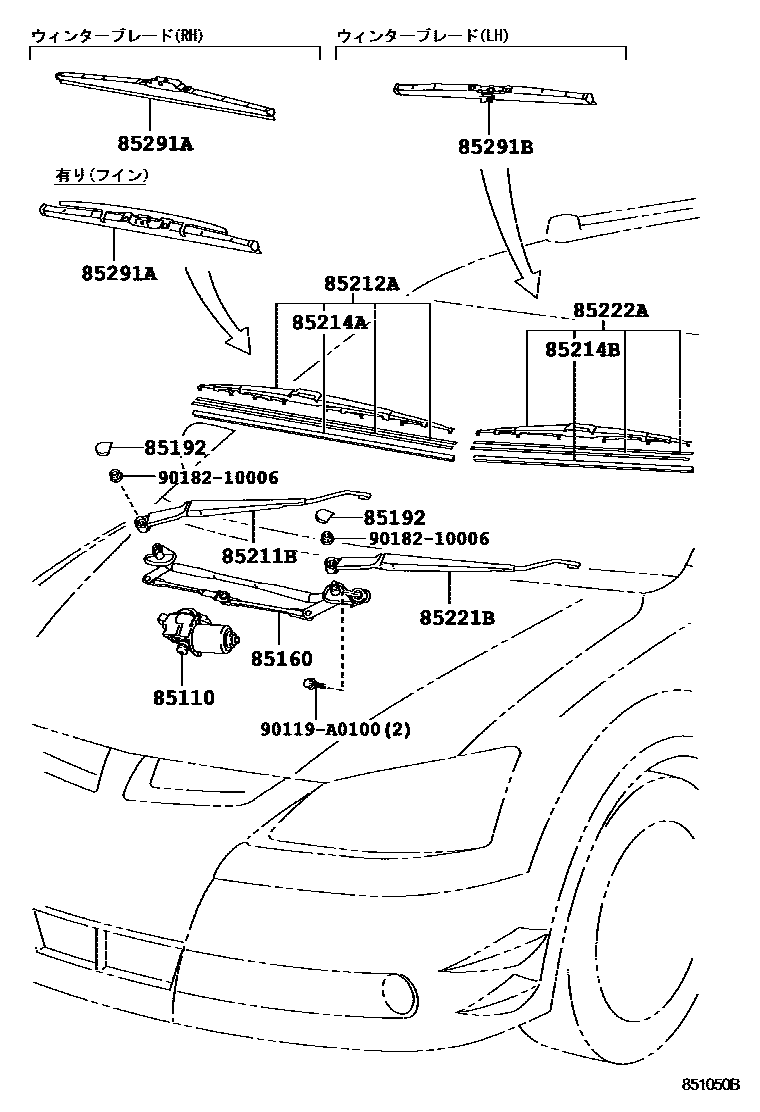 ウィンターブレード(RH)

ウィンターブレード(LH)

85291A

85291B

有り(フイン)

85291A

85212A

85214A

85222A

85214B

85192

90182-10006

85192

90182-10006

85211B

85221B

85160

85110

90119-A0100(2)

851050B