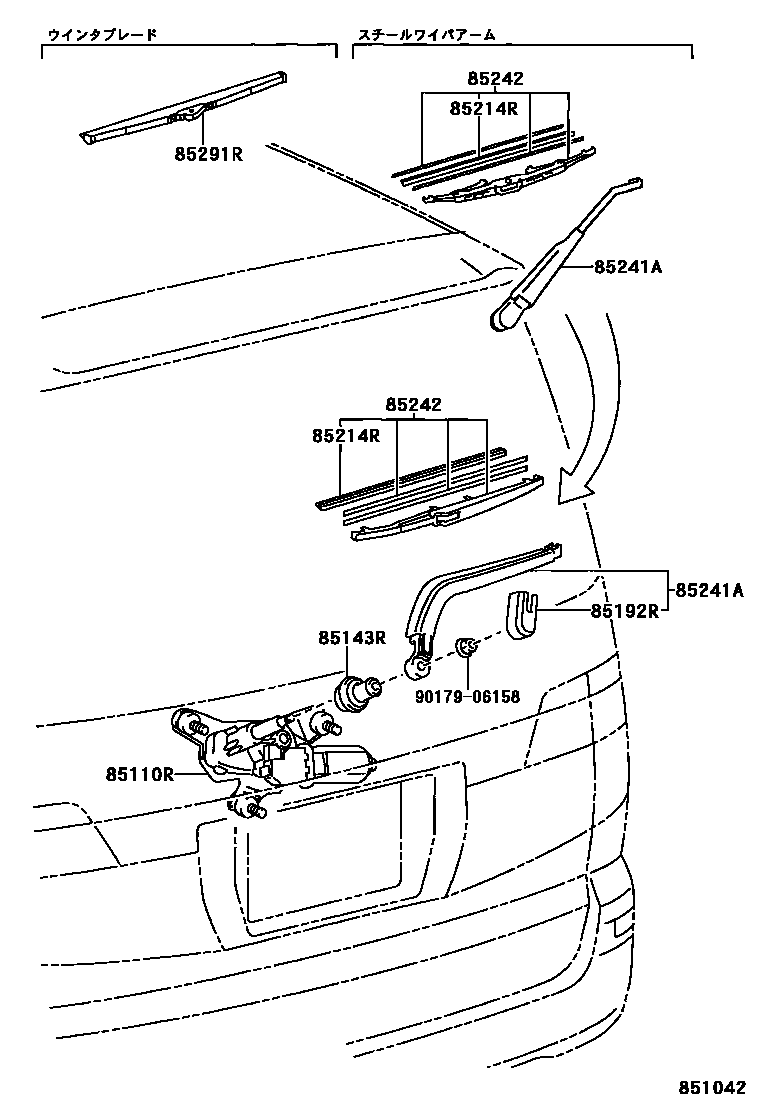 ウインタブレード

スチールワイパアーム

85242

85214R

85291R

85241A

85242

85214R

85241A

85192R

85143R

90179-06158

85110R

851042