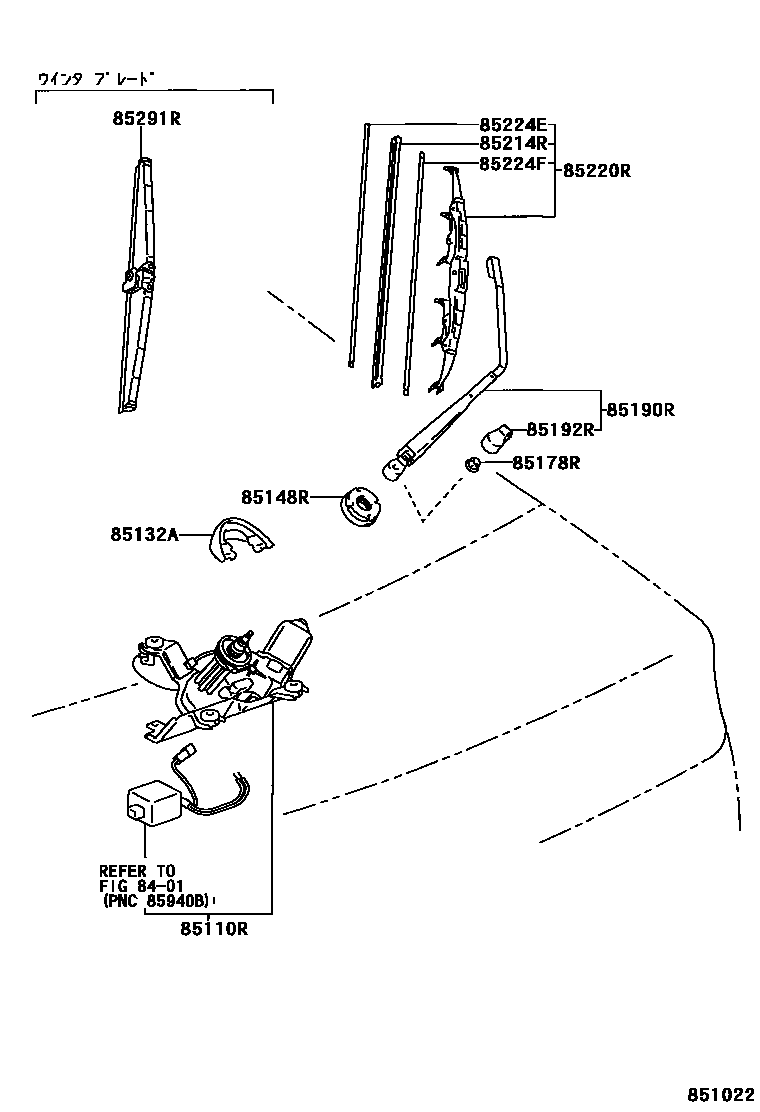 ウインタ ブレード

85291R

85224E
85214R
85224F
85220R

85190R
85192R
85178R

85148R

85132A

REFER TO
FIG 84-01
(PNC 85940B)

85110R

851022