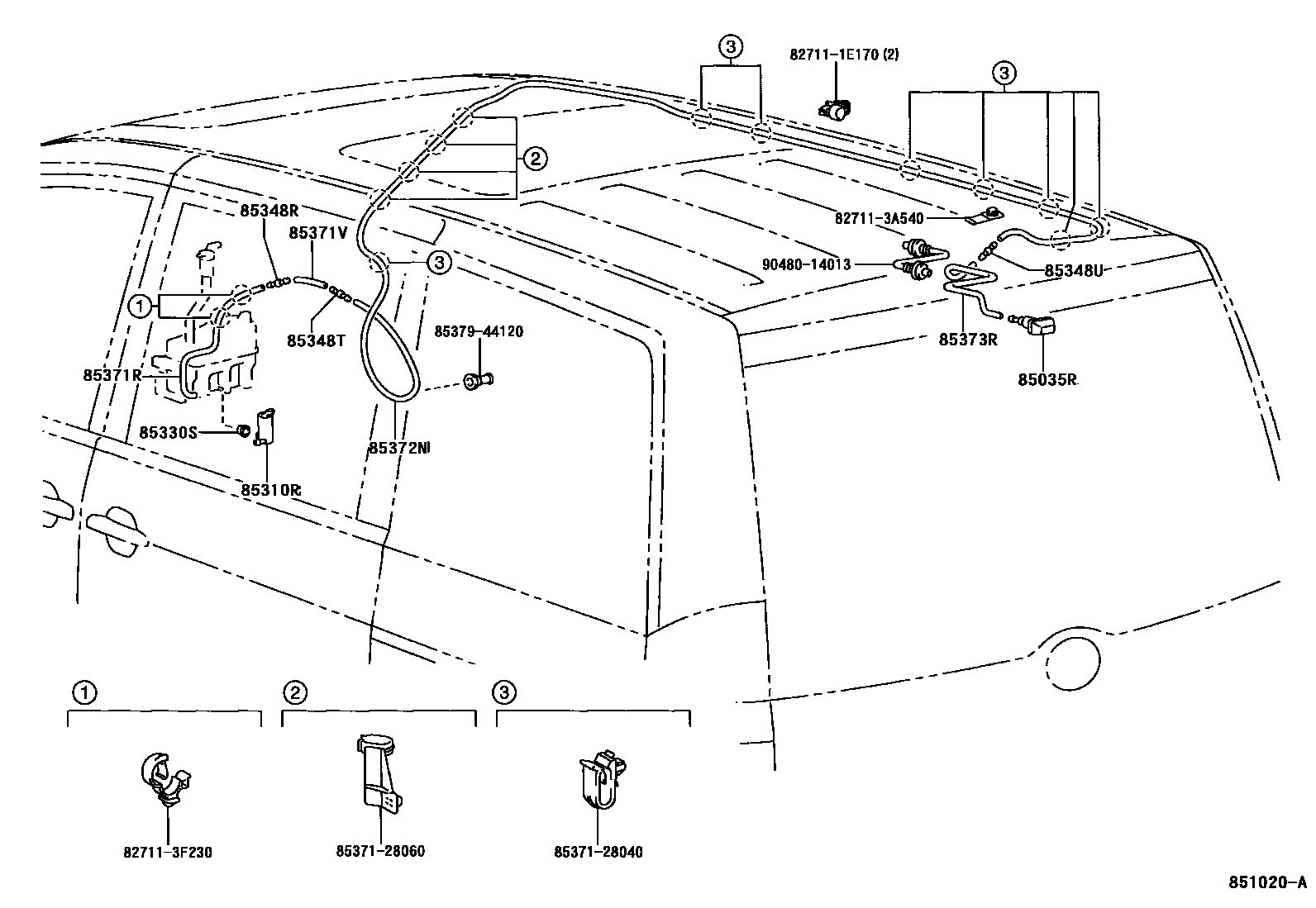 3
82711-1E170 (2)
3
2
85348R
85371V
82711-3A540
3
90480-14013
85348U
1
85348T
85379-44120
85373R
85371R
85035R
85330S
85372N
85310R
1
2
3
82711-3F230
85371-28060
85371-28040
851020-A