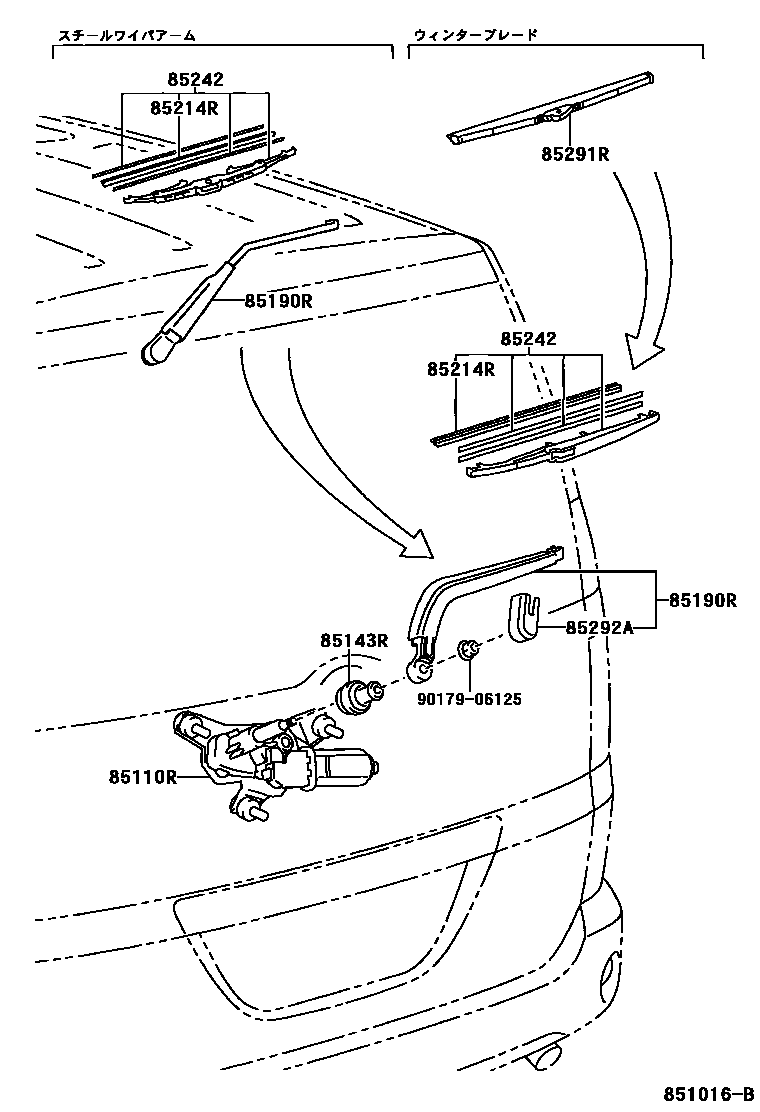 スチールワイパアーム

ウィンターブレード

85242
85214R

85291R

85190R

85242
85214R

85190R
85292A

85143R

90179-06125

85110R

851016-B