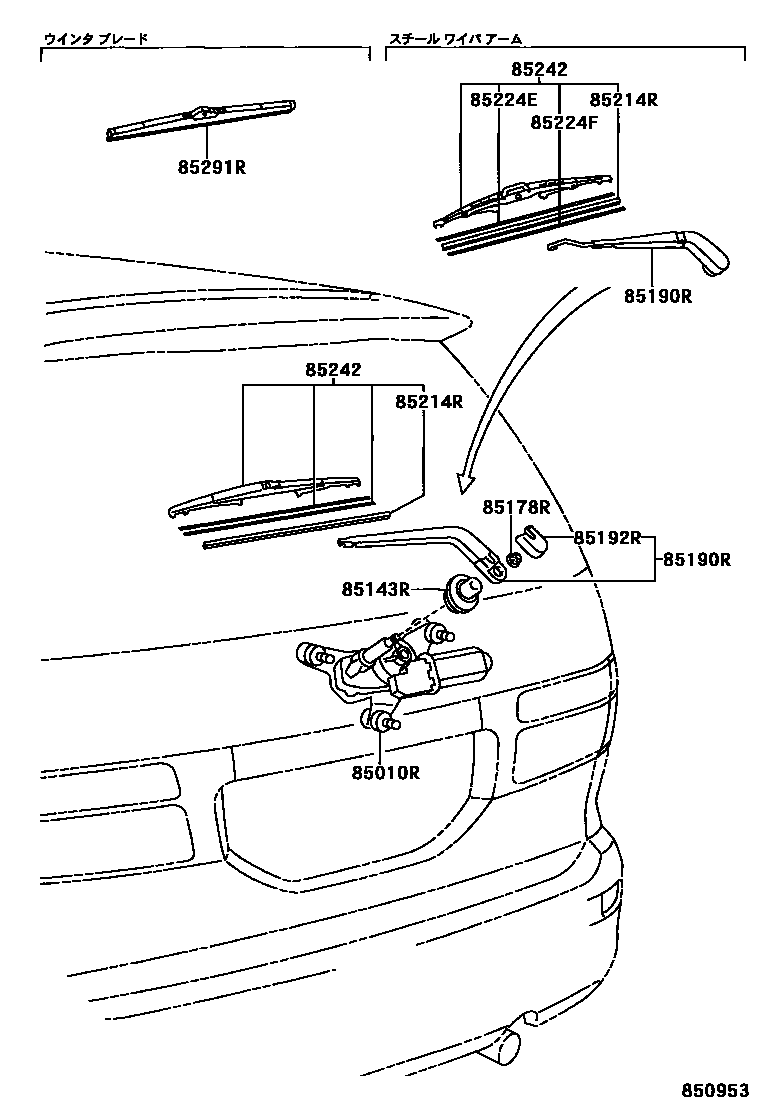 ウインタ ブレード

85291R

スチール ワイパ アーム

85242
85224E
85214R
85224F

85190R

85242
85214R

85178R
85192R
85190R
85143R

85010R

850953