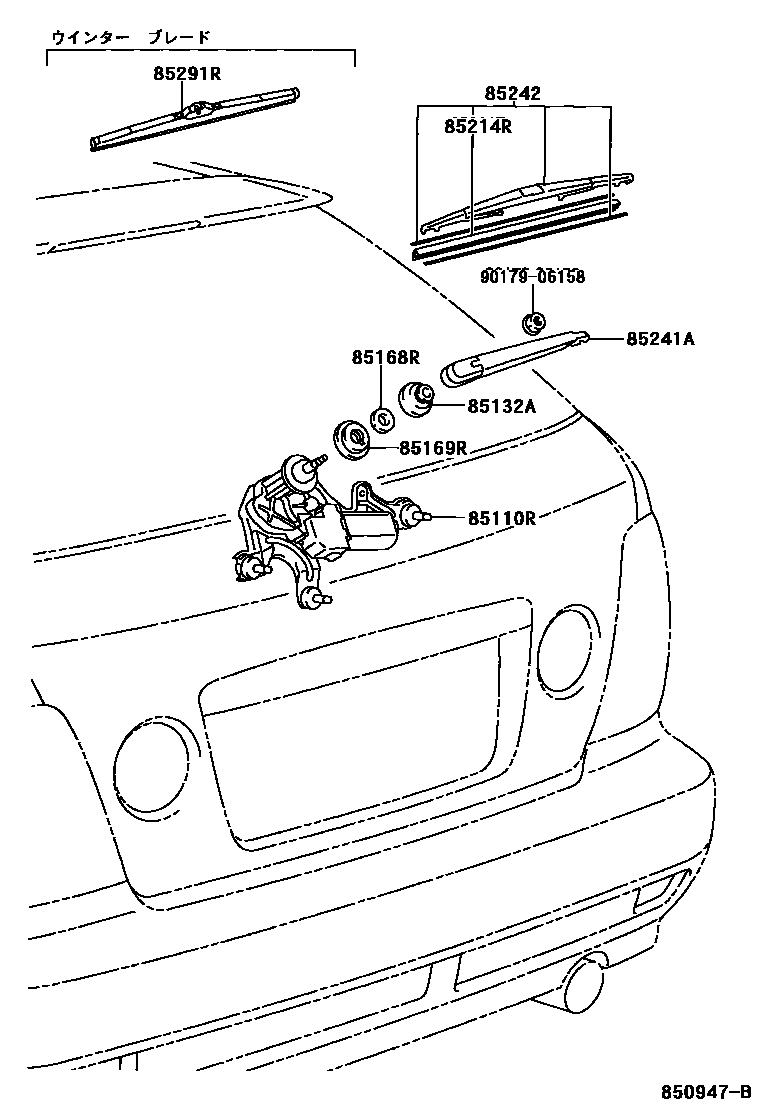 ウインター ブレード
85291R
85242
85214R
90179-06158
85241A
85168R
85132A
85169R
85110R
850947-B