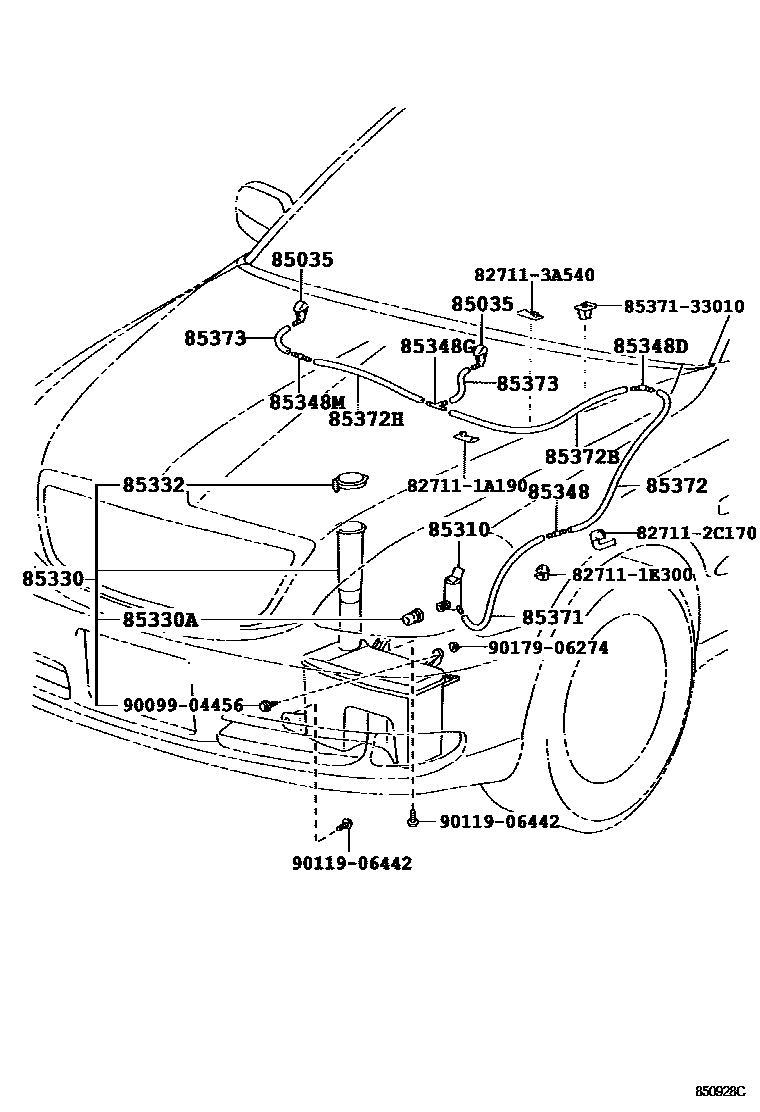 85035
82711-3A540
85035
85371-33010
85373
85348G
85348D
85373
85348M
85372H
85372B
85332
82711-1A190
85348
85372
85310
82711-2C170
85330
82711-1E300
85330A
85371
90179-06274
90099-04456
90119-06442
90119-06442
850928C