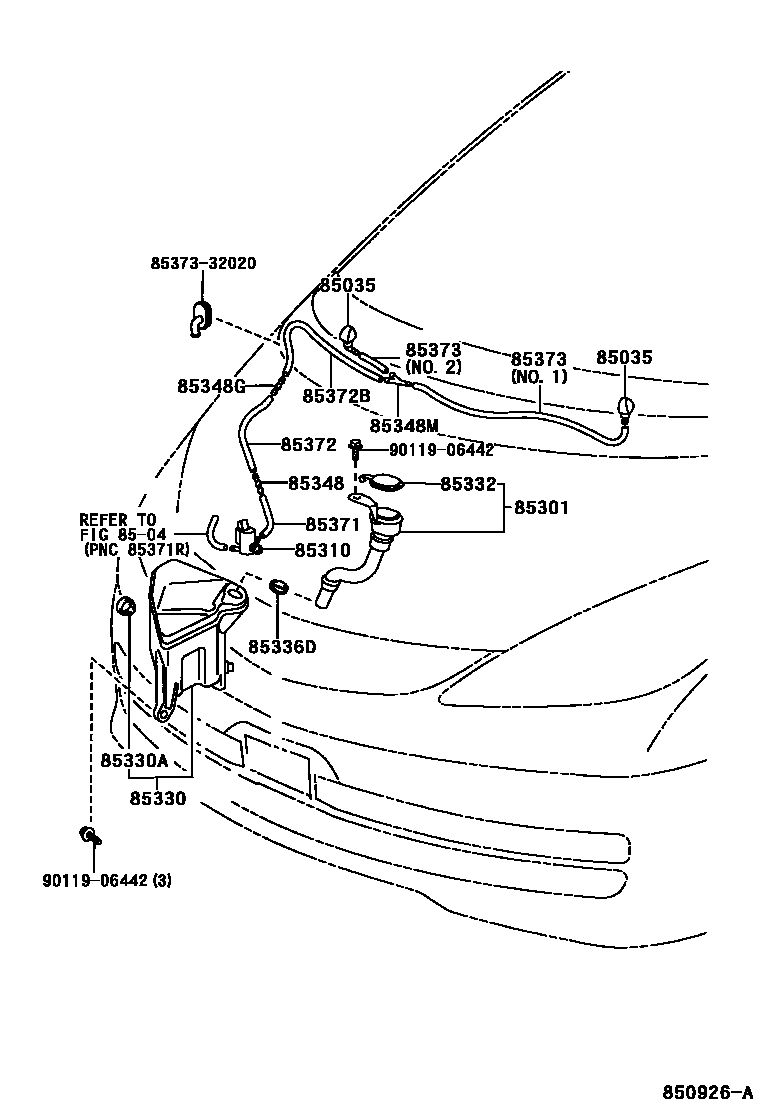 85373-32020

85035

85373 (NO. 2)

85373 (NO. 1)

85035

85348G

85372B

85348M

85372

90119-06442

85348

85332

85301

REFER TO FIG 85-04 (PNC 85371R)

85371

85310

85336D

85330A

85330

90119-06442 (3)

850926-A