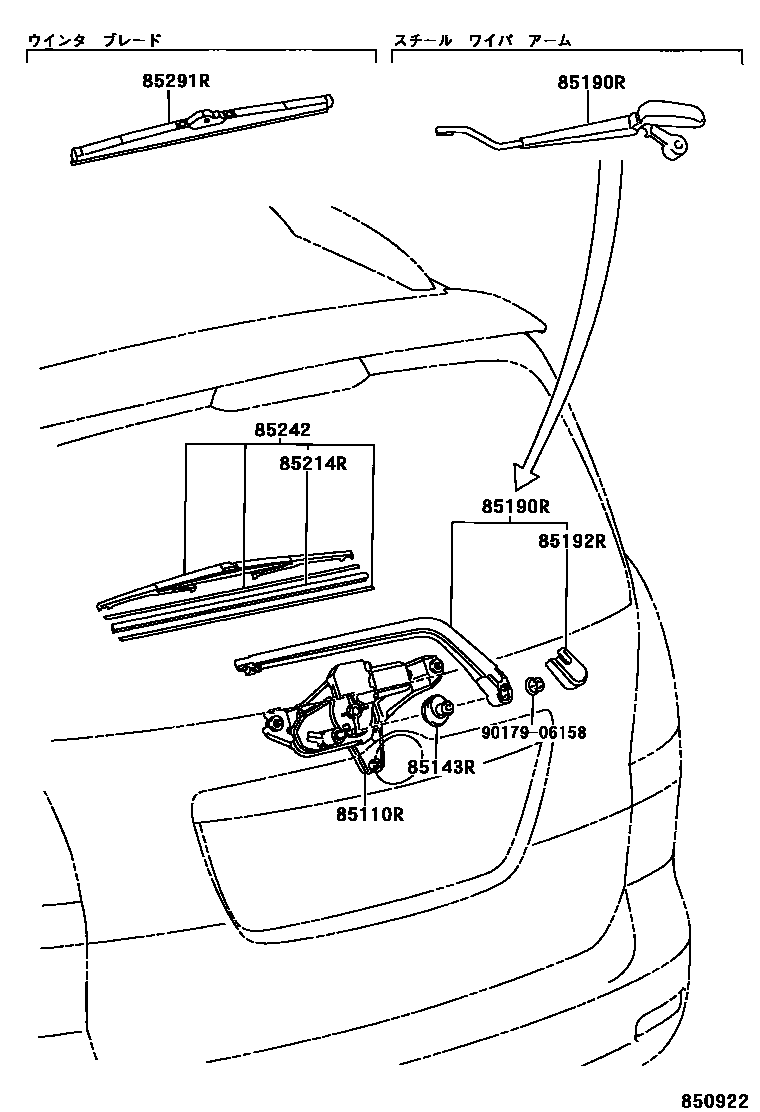 ウインタ ブレード

85291R

スチール ワイパ アーム

85190R

85242

85214R

85190R

85192R

90179-06158

85143R

85110R

850922