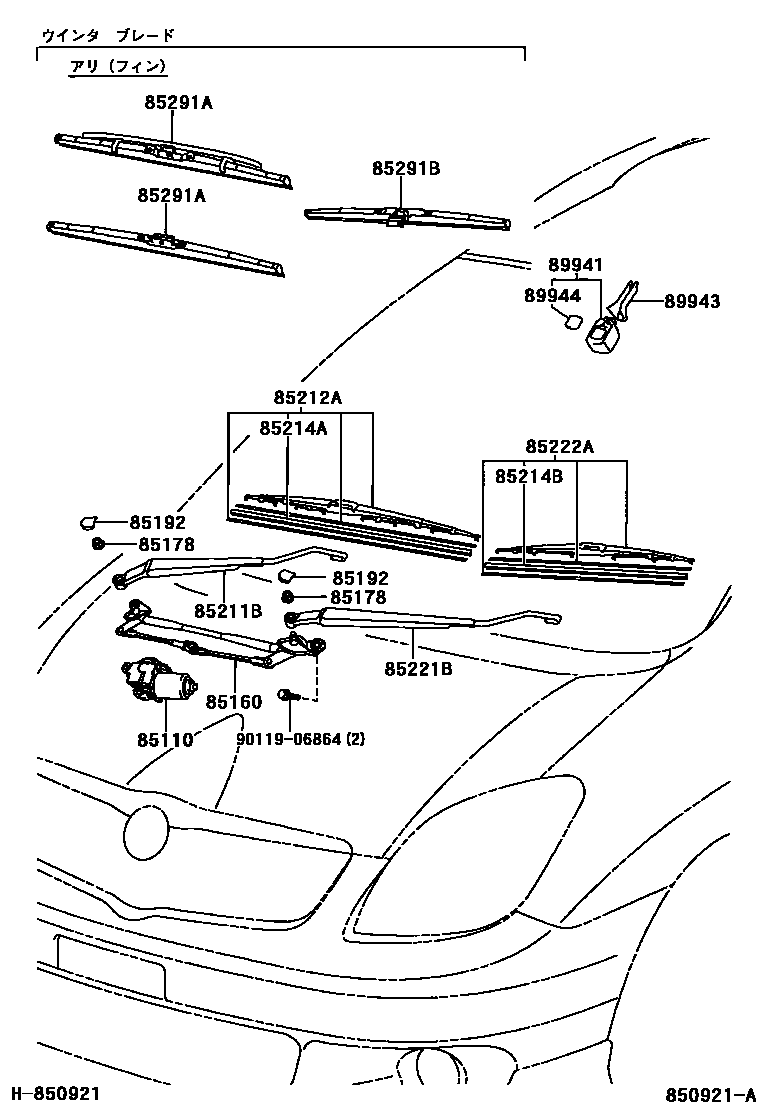 ウインタ ブレード

アリ（フィン）

85291A

85291A

85291B

89941

89944

89943

85212A

85214A

85222A

85214B

85192

85178

85192

85178

85211B

85221B

85160

85110

90119-06864 (2)

H-850921

850921-A