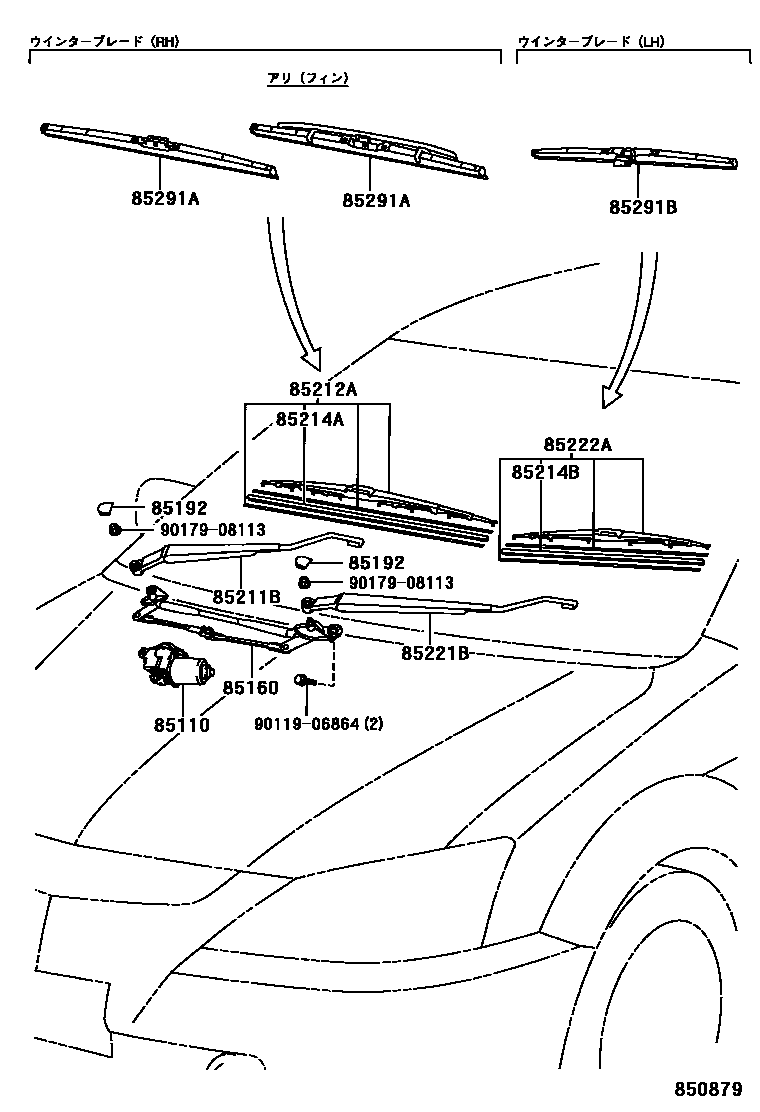 ウインターブレード (RH)

ウインターブレード (LH)

アリ (フィン)

85291A

85291A

85291B

85212A

85214A

85222A

85214B

85192

90179-08113

85192

90179-08113

85211B

85221B

85160

85110

90119-06864 (2)

850879