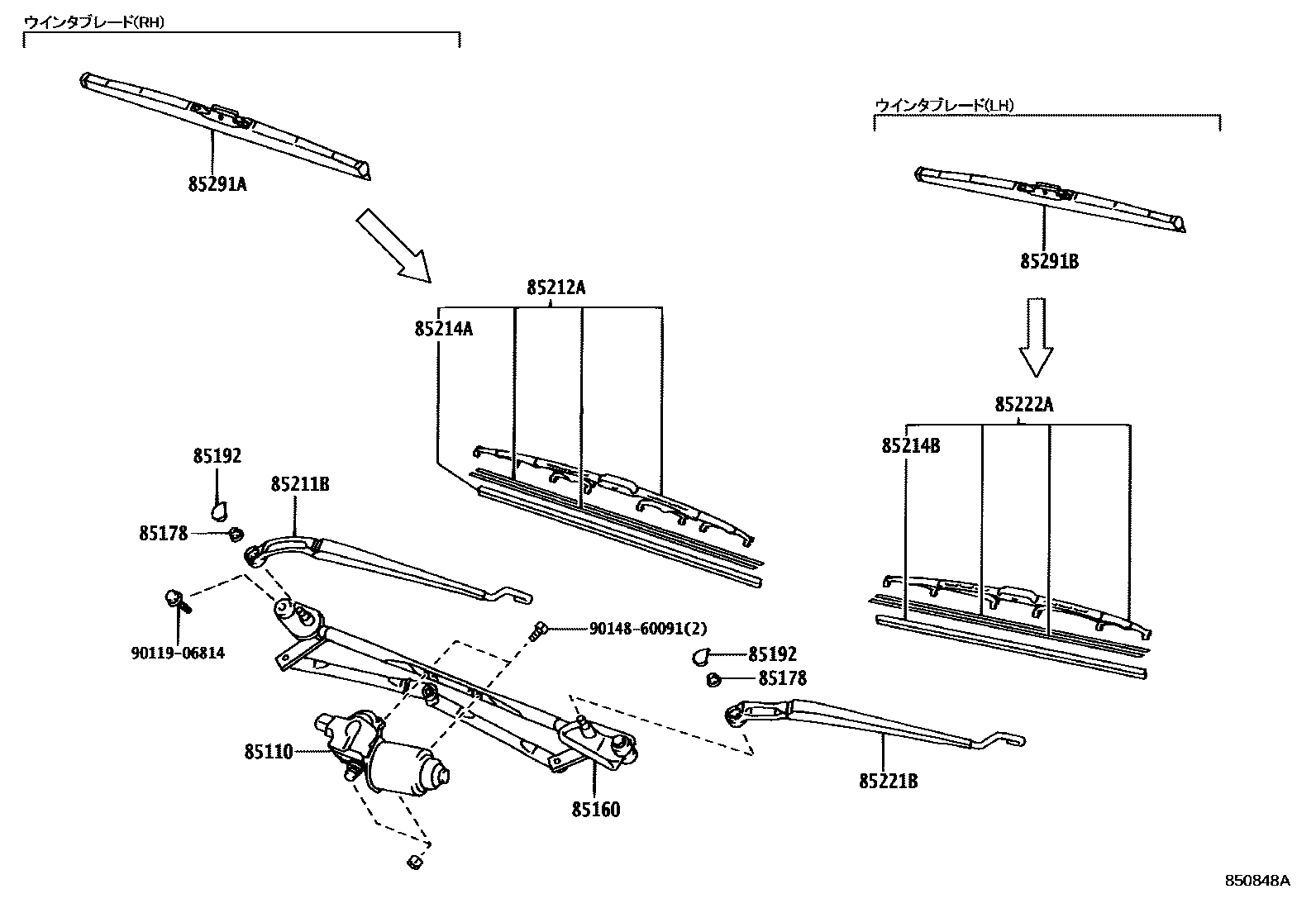 ウインタブレード(RH)

85291A

ウインタブレード(LH)

85291B

85212A

85214A

85222A

85214B

85192

85211B

85178

90119-06814

90148-60091(2)

85192

85178

85110

85160

85221B

850848A