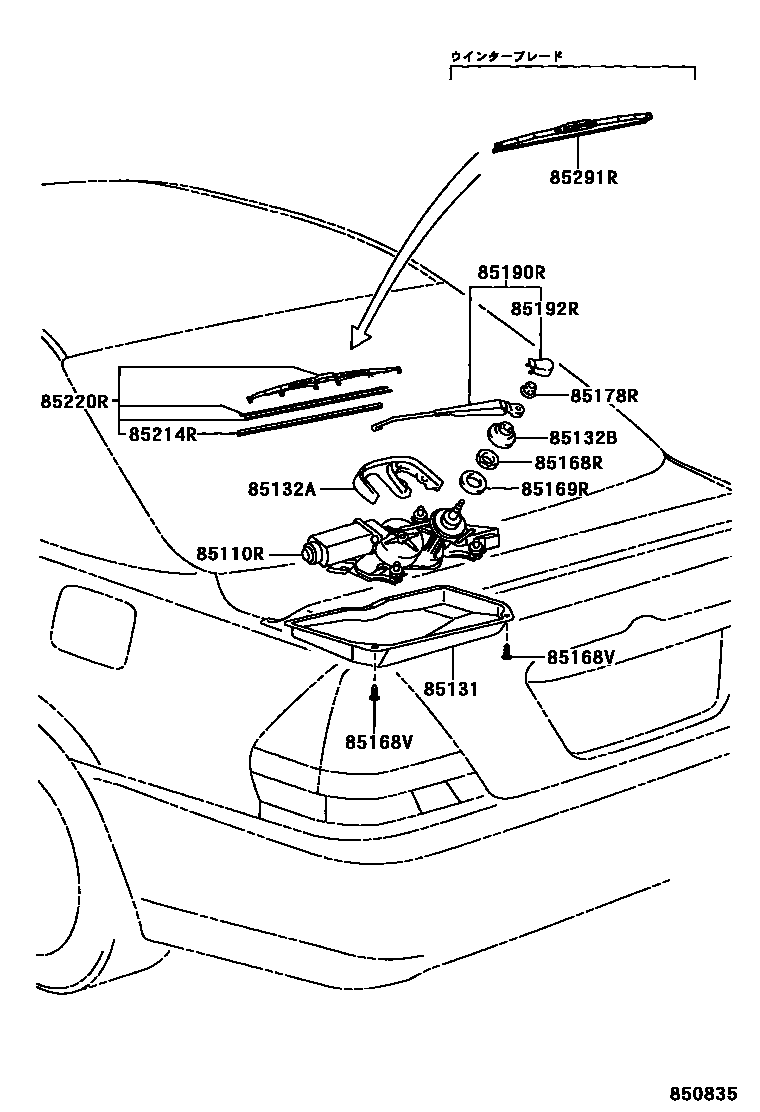 ウインターブレード
85291R
85190R
85192R
85220R
85178R
85214R
85132B
85168R
85132A
85169R
85110R
85168V
85131
85168V
850835