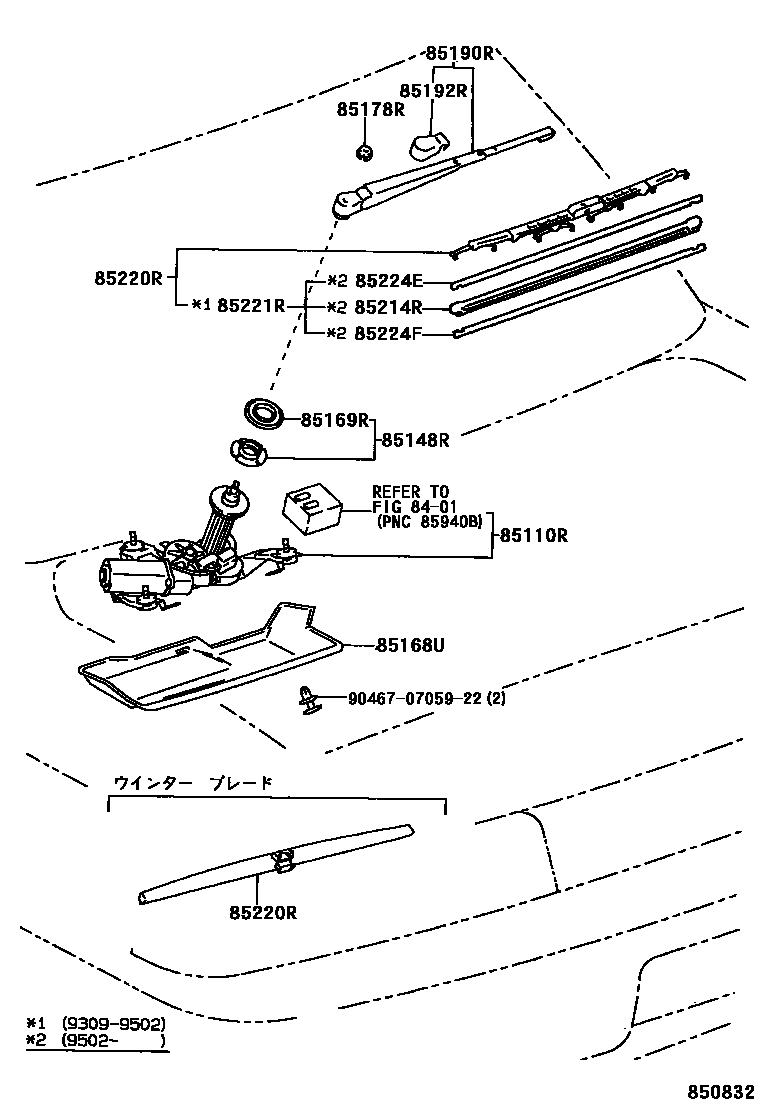 85190R
85192R
85178R
85220R
*1 85221R
*2 85224E
*2 85214R
*2 85224F
85169R
85148R
REFER TO
FIG 84-01
(PNC 85940B)
85110R
85168U
90467-07059-22 (2)
ウインター ブレード
85220R
*1 (9309-9502)
*2 (9502- )
850832