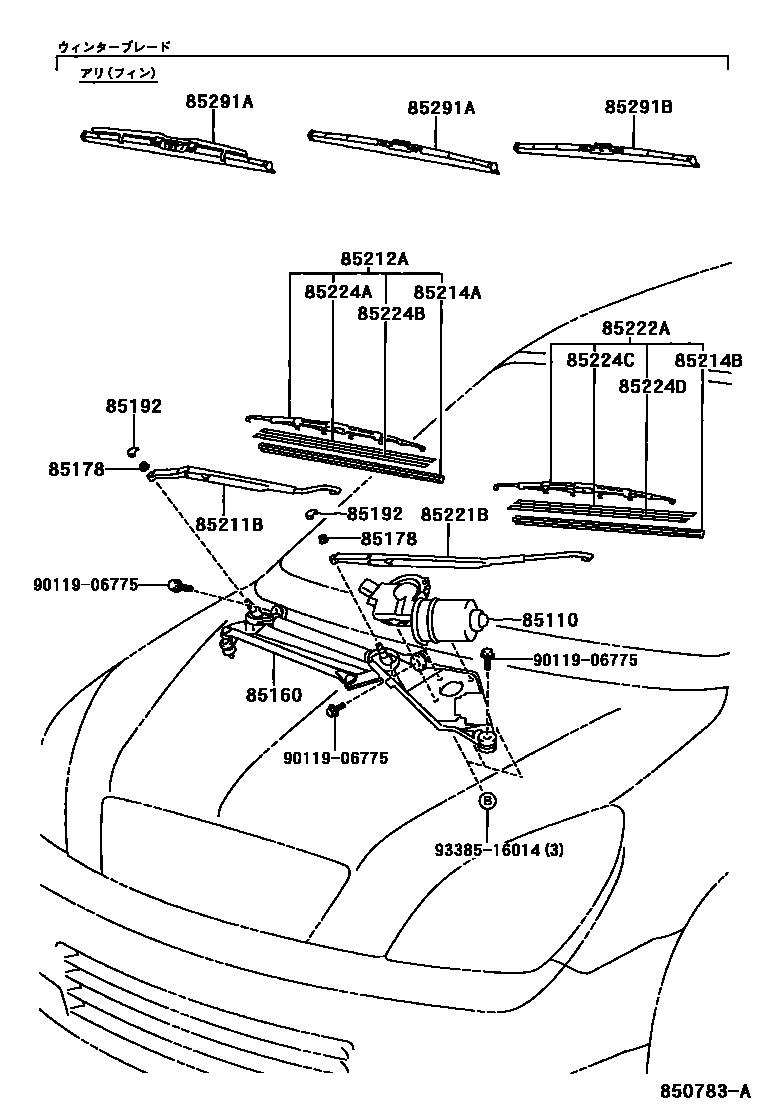 ウィンターブレード
アリ(フィン)
85291A
85291A
85291B
85212A
85224A
85214A
85224B
85222A
85224C
85214B
85224D
85192
85178
85211B
85192
85221B
85178
90119-06775
85110
90119-06775
85160
90119-06775
B
93385-16014 (3)
850783-A