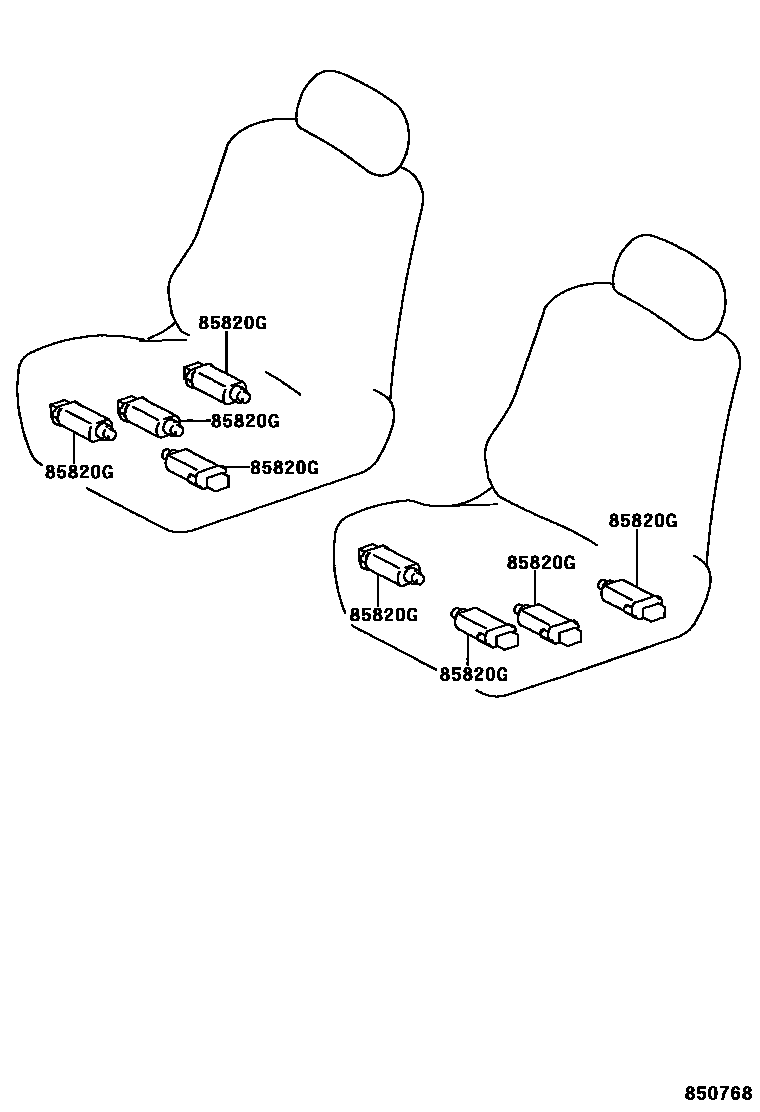 85820G
85820G
85820G
85820G
85820G
85820G
85820G
85820G
850768