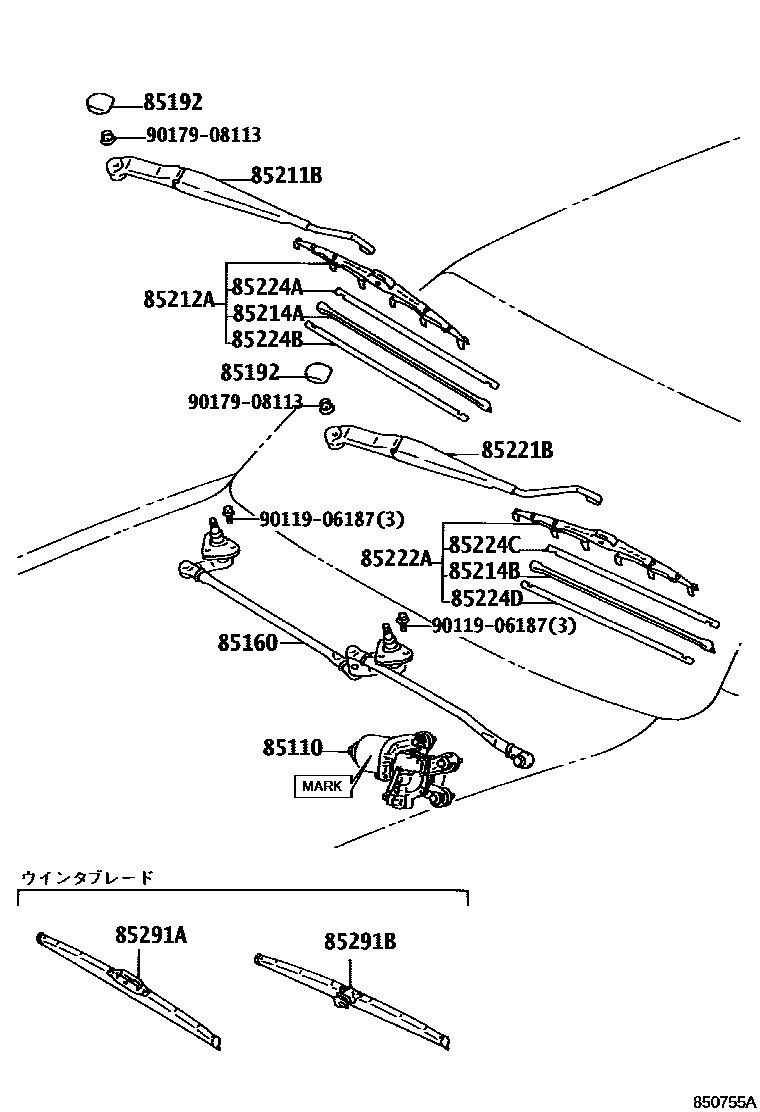 85192
90179-08113
85211B
85212A
85224A
85214A
85224B
85192
90179-08113
85221B
90119-06187(3)
85222A
85224C
85214B
85224D
90119-06187(3)
85160
85110
MARK
ウインタブレード
85291A
85291B
850755A