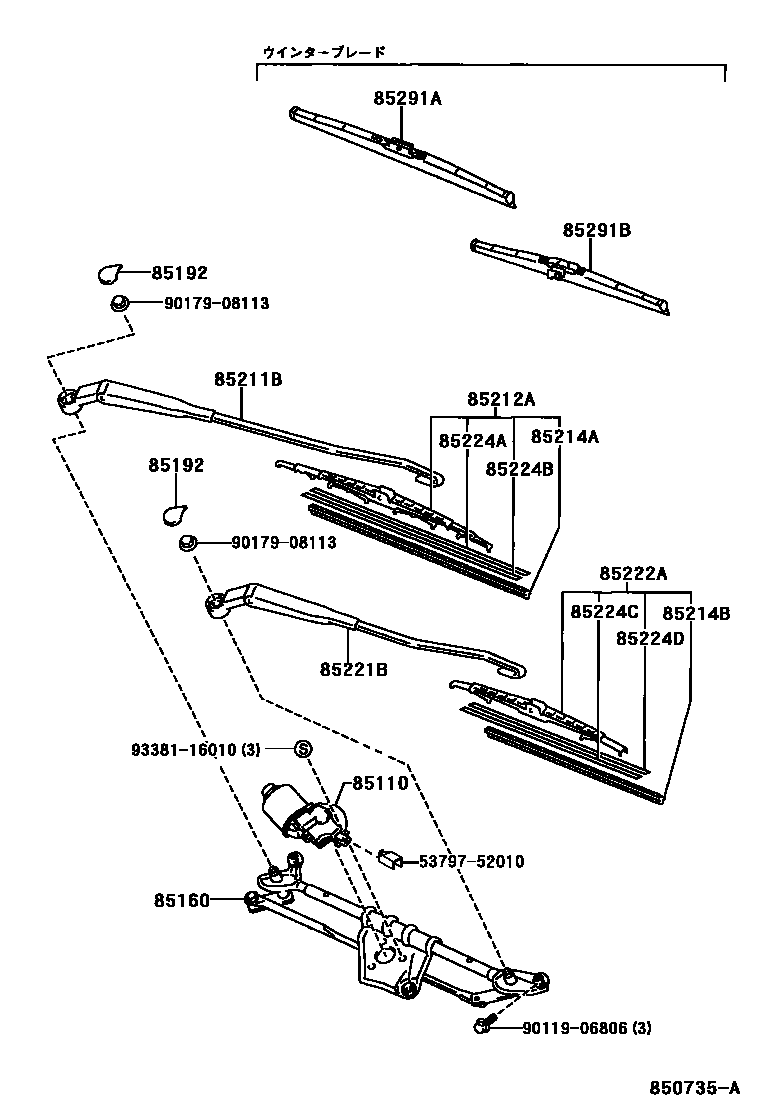 ウインターブレード

85291A

85291B

85192

90179-08113

85211B

85212A

85224A

85214A

85224B

85192

90179-08113

85222A

85224C

85214B

85224D

85221B

93381-16010 (3)

85110

53797-52010

85160

90119-06806 (3)

850735-A