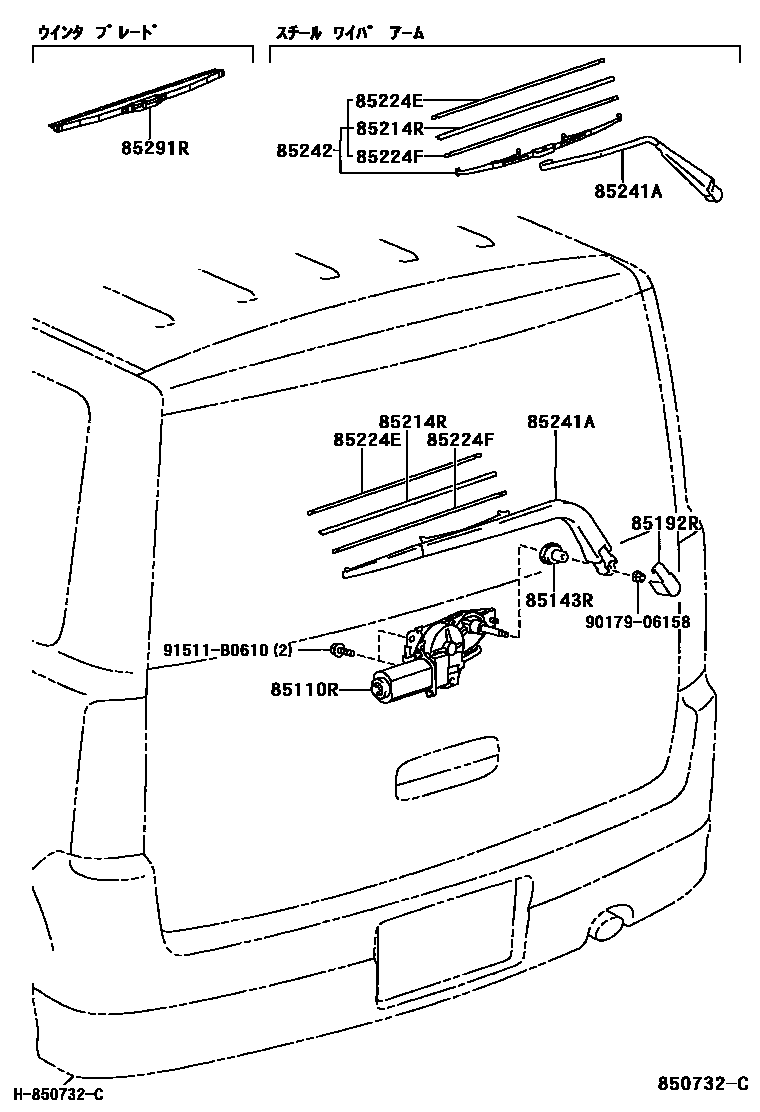 ウインタ ブレード

85291R

スチール ワイパ アーム

85224E
85214R
85242
85224F
85241A

85214R
85224E
85224F
85241A
85192R
85143R
90179-06158
91511-B0610 (2)
85110R

H-850732-C
850732-C