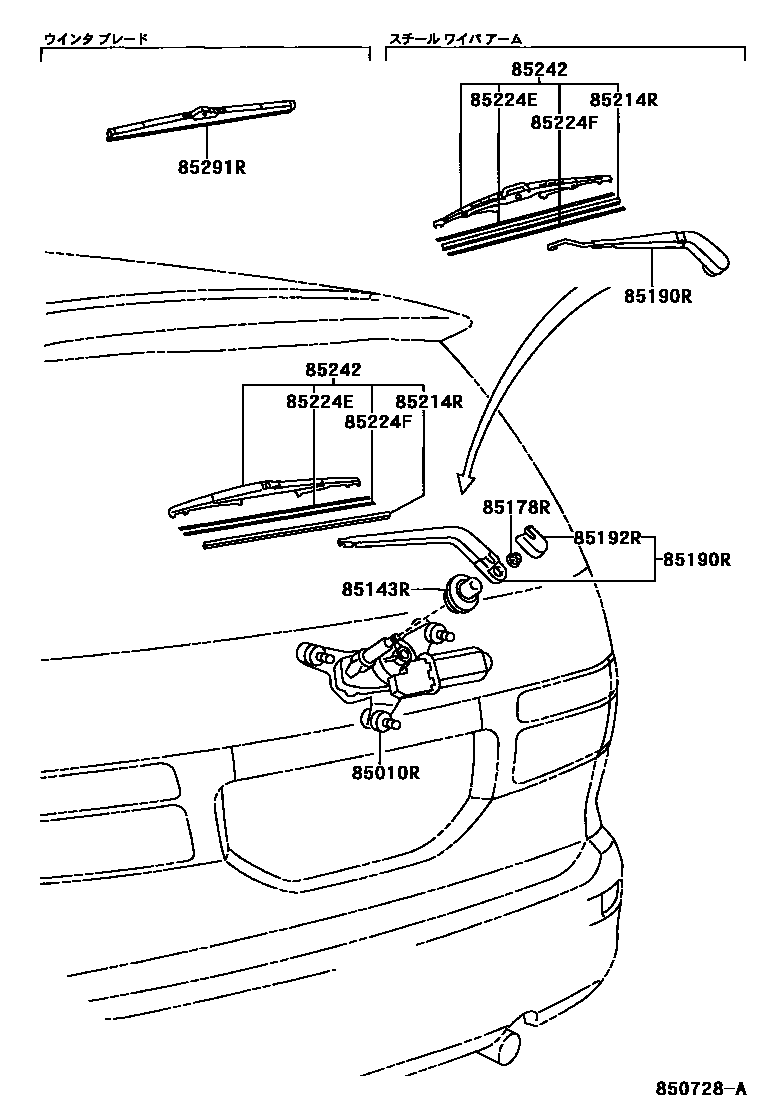 ウインタ ブレード

85291R

スチール ワイパ アーム

85242
85224E
85214R
85224F

85190R

85242
85224E
85214R
85224F

85178R
85192R
85190R
85143R

85010R

850728-A