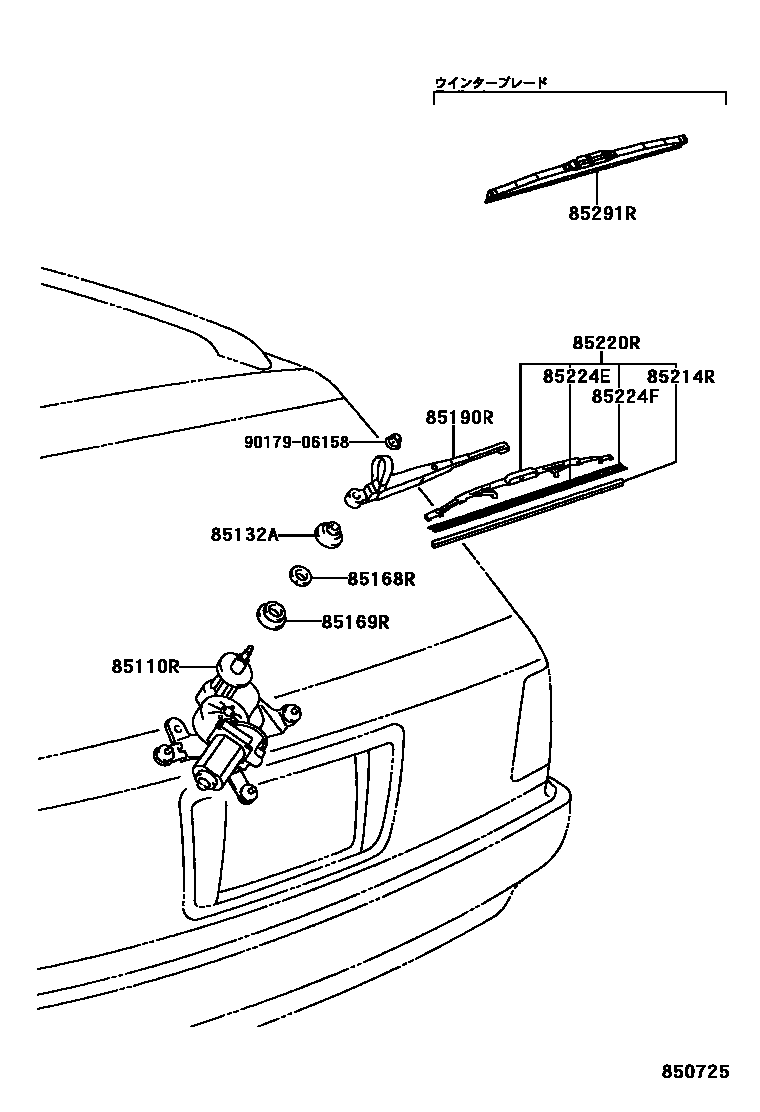 ウインターブレード

85291R

85220R

85224E

85214R

85224F

85190R

90179-06158

85132A

85168R

85169R

85110R

850725