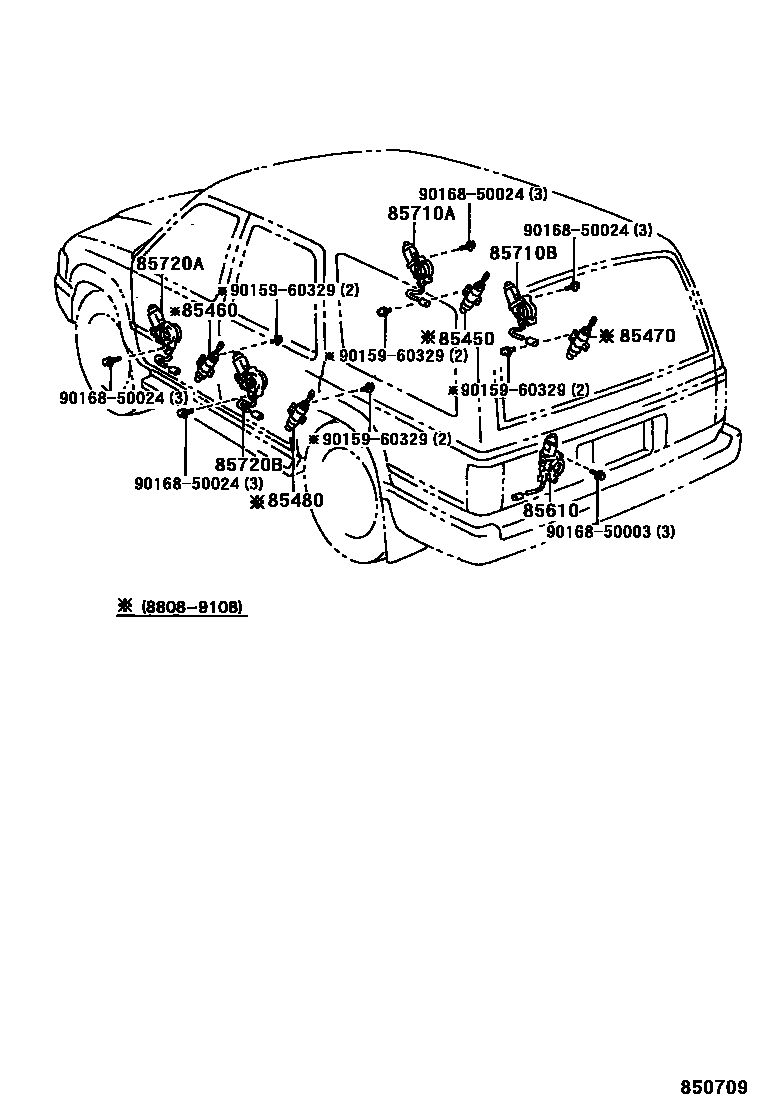 90168-50024 (3)
85710A
90168-50024 (3)
85710B
85720A
※90159-60329 (2)
※85460
※85450
※85470
※90159-60329 (2)
90168-50024 (3)
※90159-60329 (2)
※90159-60329 (2)
85720B
90168-50024 (3)
※85480
85610
90168-50003 (3)

※ (8808-9108)

850709