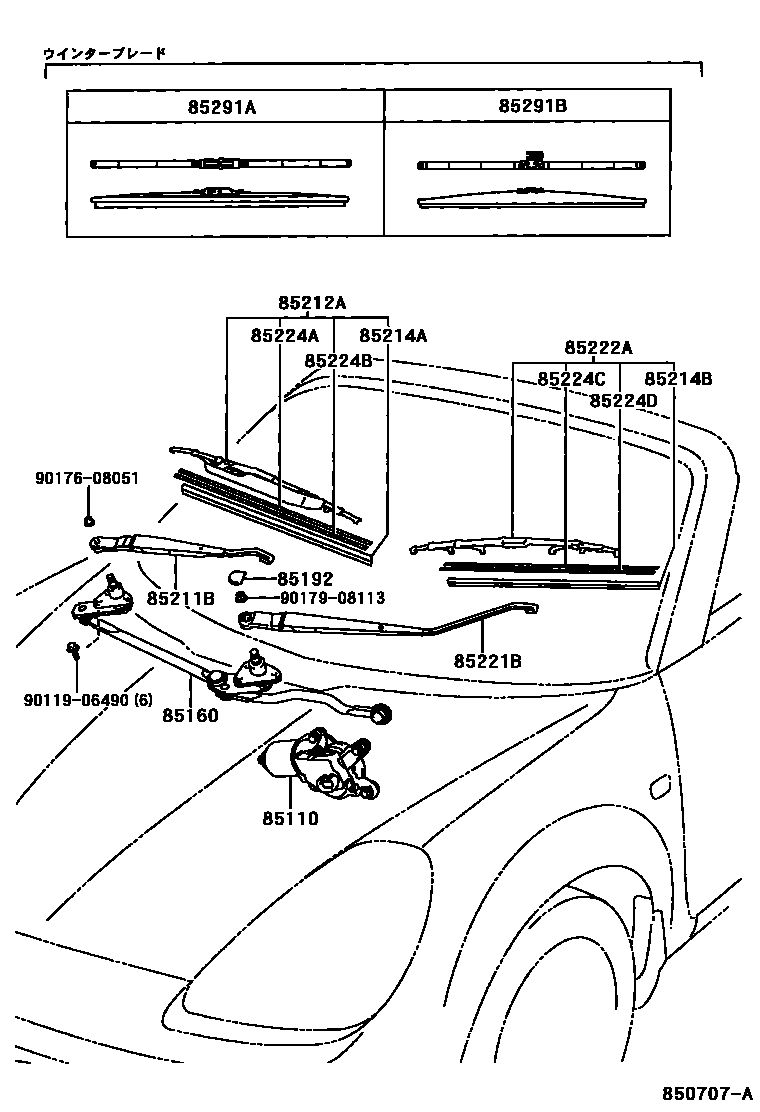 ウインターブレード

| 85291A | 85291B |
|---|---|

85212A
85224A
85214A
85224B
85222A
85224C
85214B
85224D
90176-08051
85211B
85192
90179-08113
85221B
90119-06490 (6)
85160
85110

850707-A