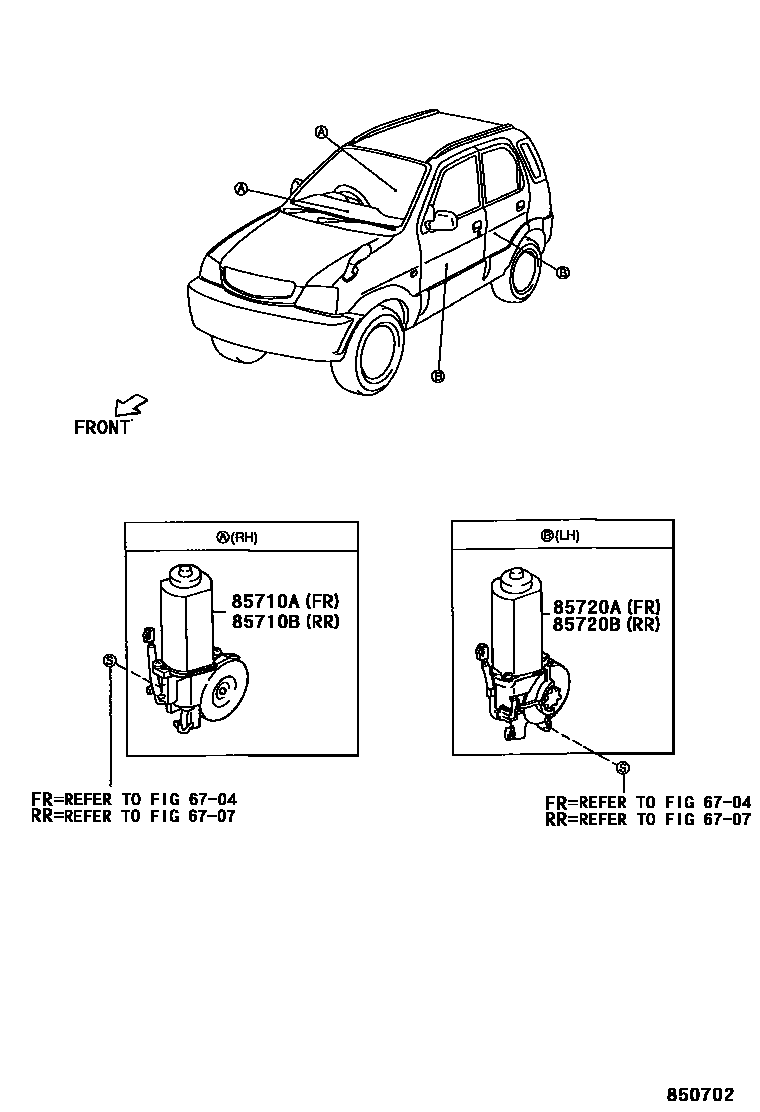 A
A
B
B

FRONT

A(RH)

85710A (FR)
85710B (RR)

S

FR=REFER TO FIG 67-04
RR=REFER TO FIG 67-07

B(LH)

85720A (FR)
85720B (RR)

S

FR=REFER TO FIG 67-04
RR=REFER TO FIG 67-07

850702