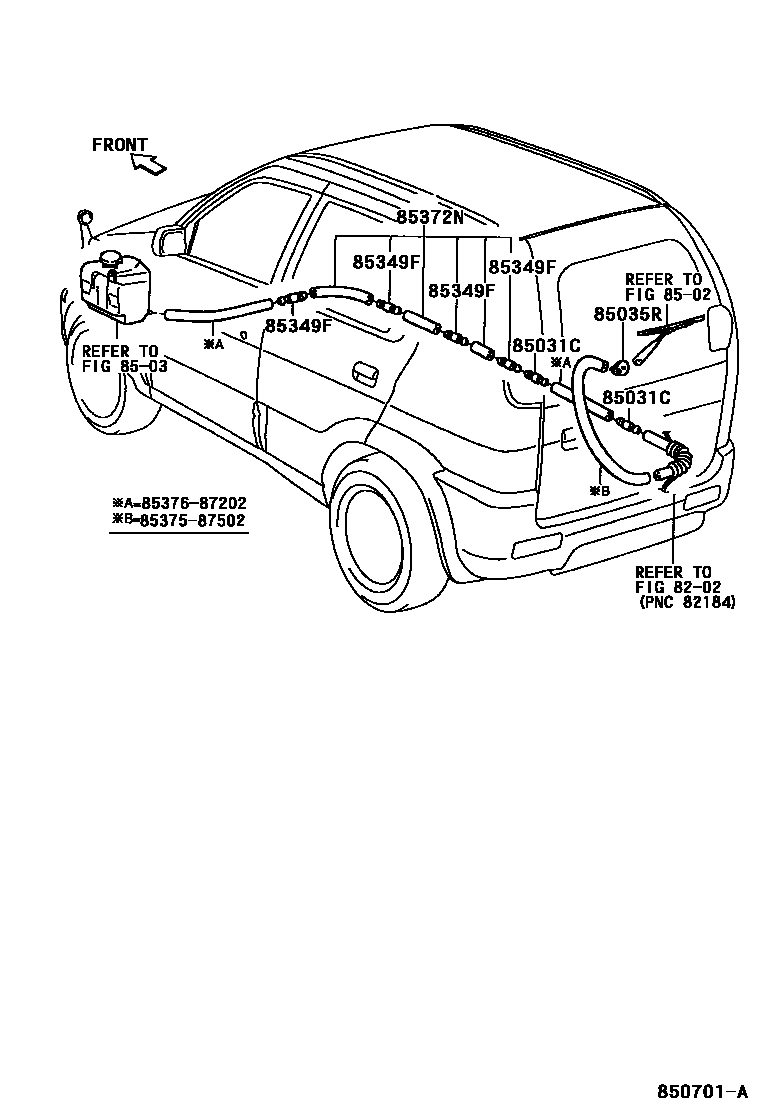 FRONT

85372N

85349F

85349F

85349F

85349F

REFER TO
FIG 85-02

85035R

85031C

※A

85031C

※A

REFER TO
FIG 85-03

※B

※A=85376-87202
※B=85375-87502

REFER TO
FIG 82-02
(PNC 82184)

850701-A