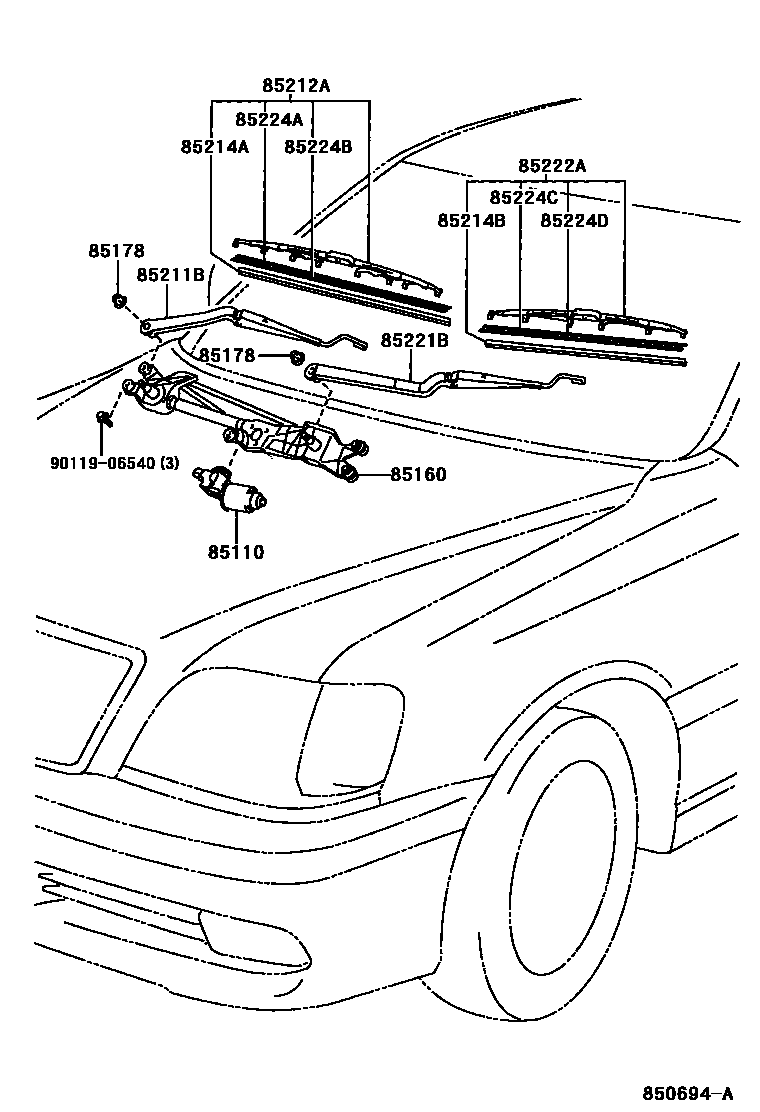 85212A
85224A
85214A
85224B
85222A
85224C
85214B
85224D
85178
85211B
85178
85221B
90119-06540 (3)
85160
85110
850694-A