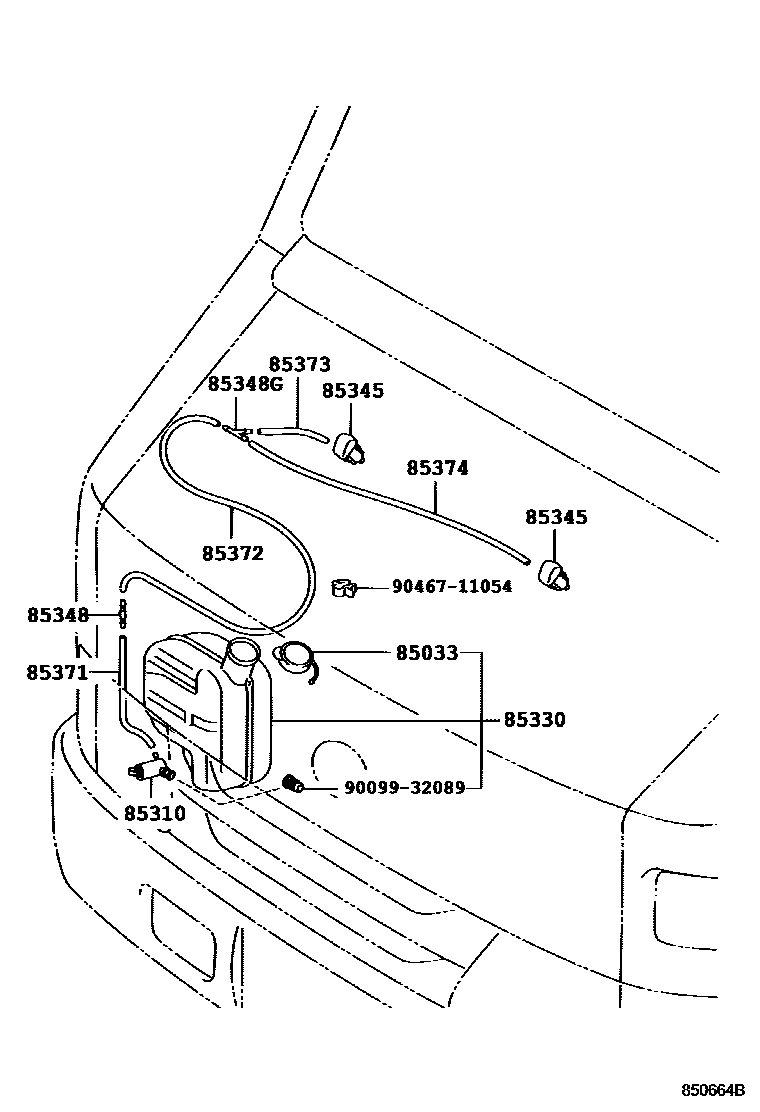 85373
85348G
85345
85374
85345
85372
90467-11054
85348
85033
85371
85330
90099-32089
85310
850664B