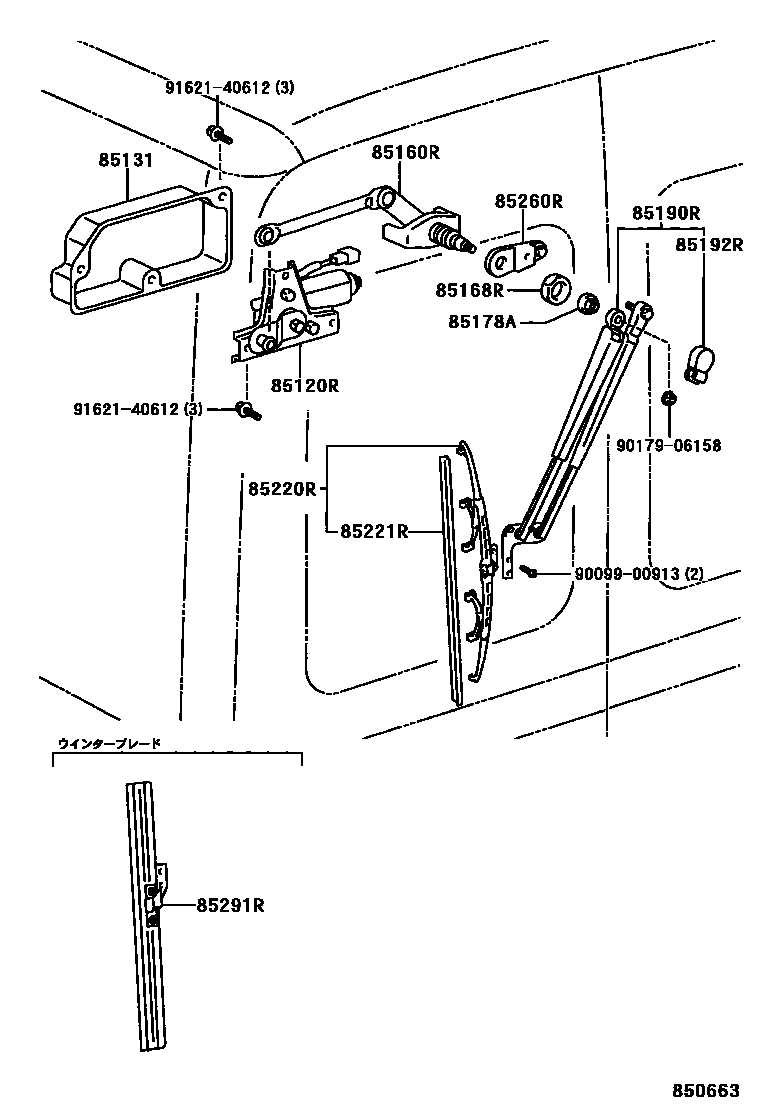 91621-40612 (3)
85131
85160R
85260R
85190R
85192R
85168R
85178A
85120R
91621-40612 (3)
90179-06158
85220R
85221R
90099-00913 (2)
ウインターブレード
85291R
850663