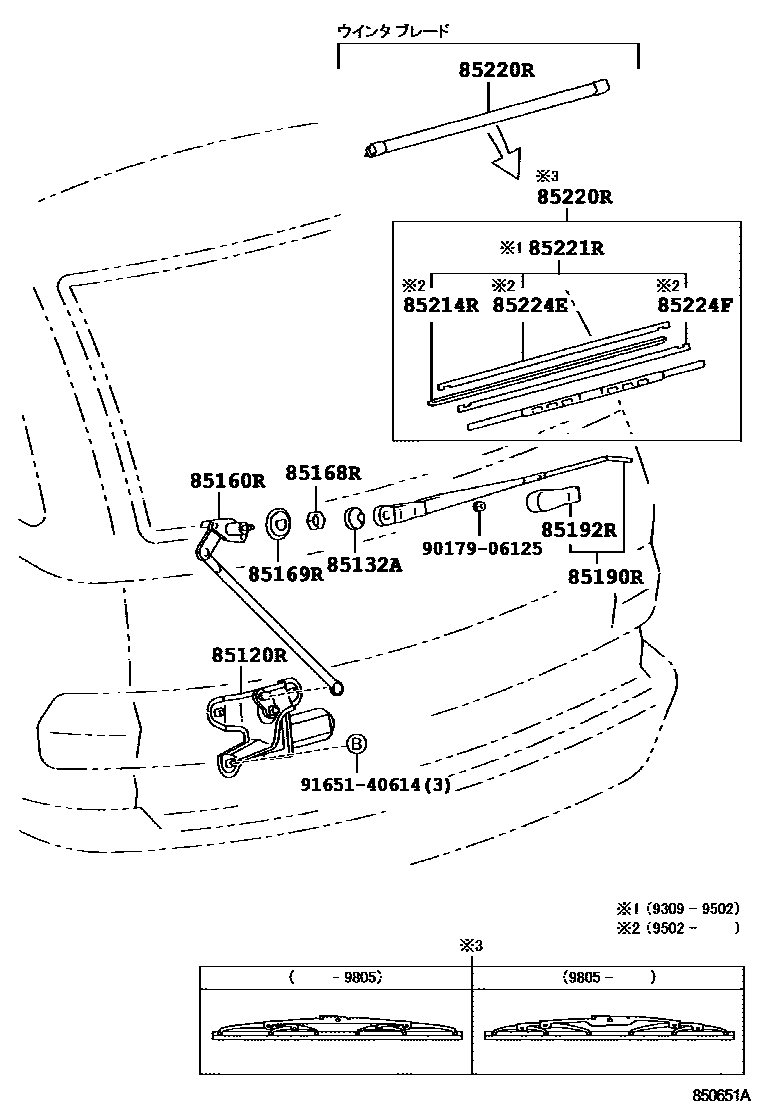 ウインタ ブレード

85220R

※3
85220R

※1 85221R

※2 85214R
※2 85224E
※2 85224F

85160R
85168R
85169R
85132A
90179-06125
85192R
85190R

85120R
B
91651-40614(3)

※1 (9309 - 9502)
※2 (9502 - )

※3

| ( - 9805) | (9805 - ) |
|---|---|
| | |

850651A