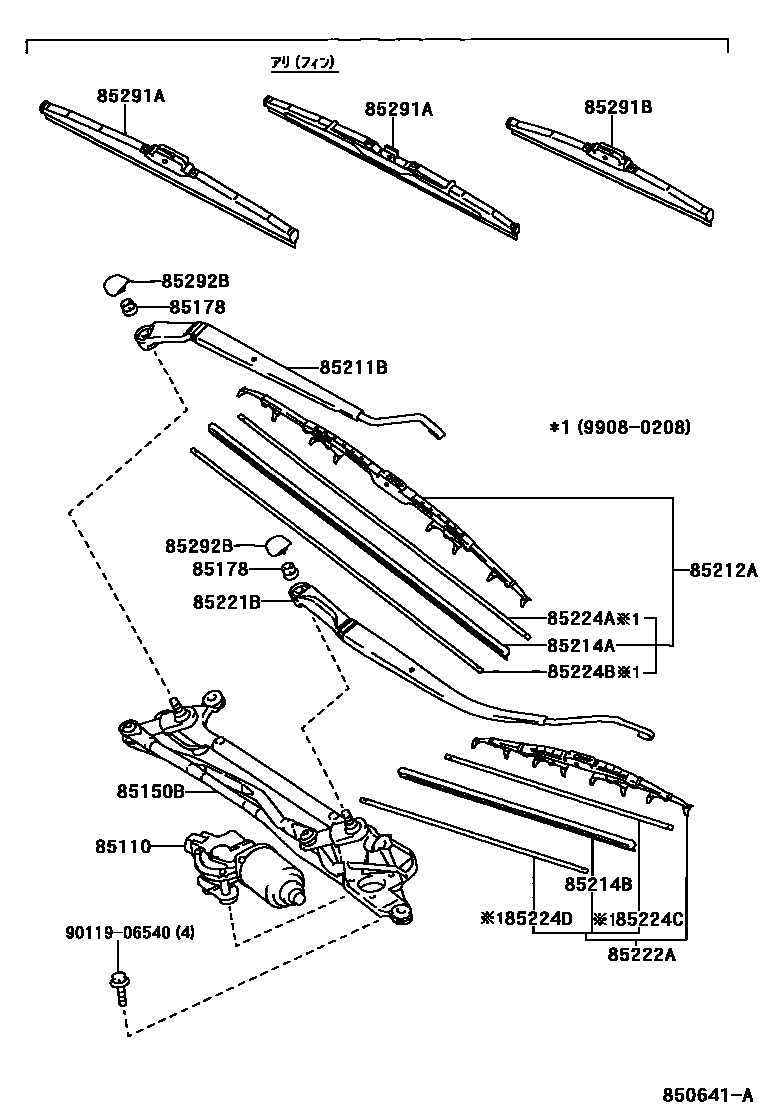 アリ (フィン)

85291A

85291A

85291B

85292B

85178

85211B

*1 (9908-0208)

85292B

85178

85221B

85212A

85224A※1

85214A

85224B※1

85150B

85110

85214B

※185224D

※185224C

85222A

90119-06540 (4)

850641-A